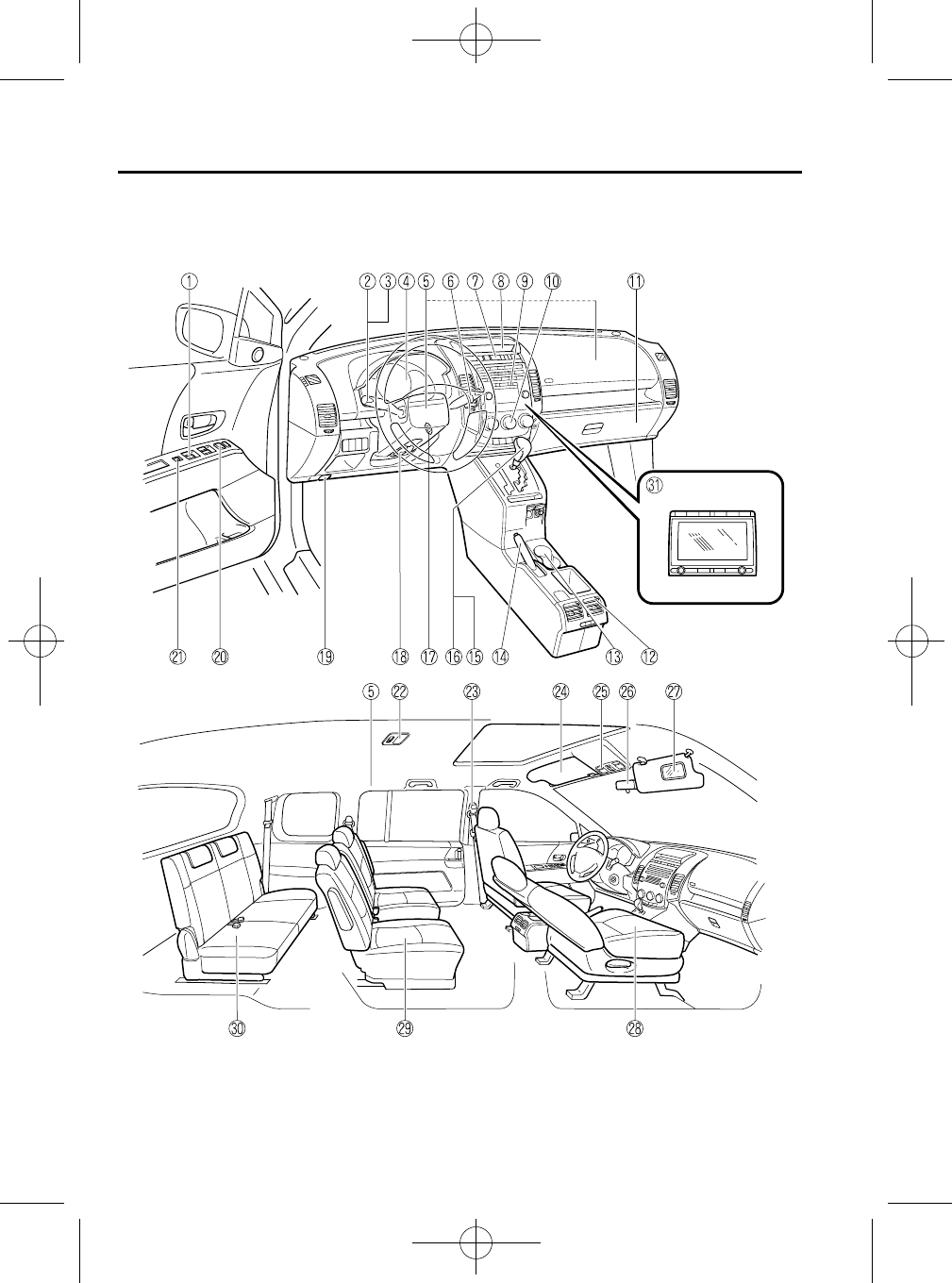 ① ② ③ ④ ⑤ ⑥ ⑦ ⑧ ⑨ ⑩ ⑪

㉛

㉑ ⑳ ⑲ ⑱ ⑰ ⑯ ⑮ ⑭ ⑬ ⑫

⑤ ㉒ ㉓ ㉔ ㉕ ㉖ ㉗

㉚ ㉙ ㉘