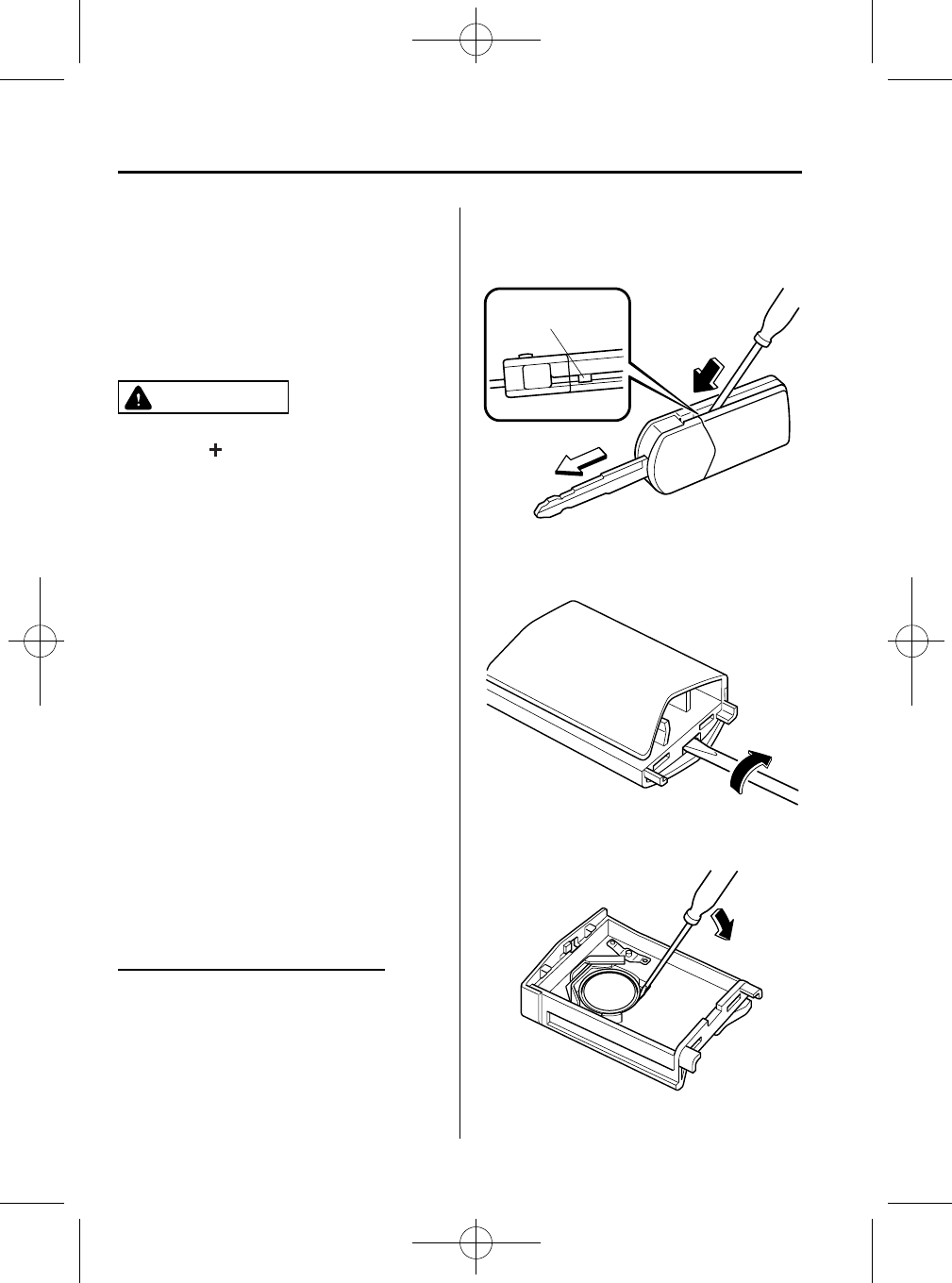 +