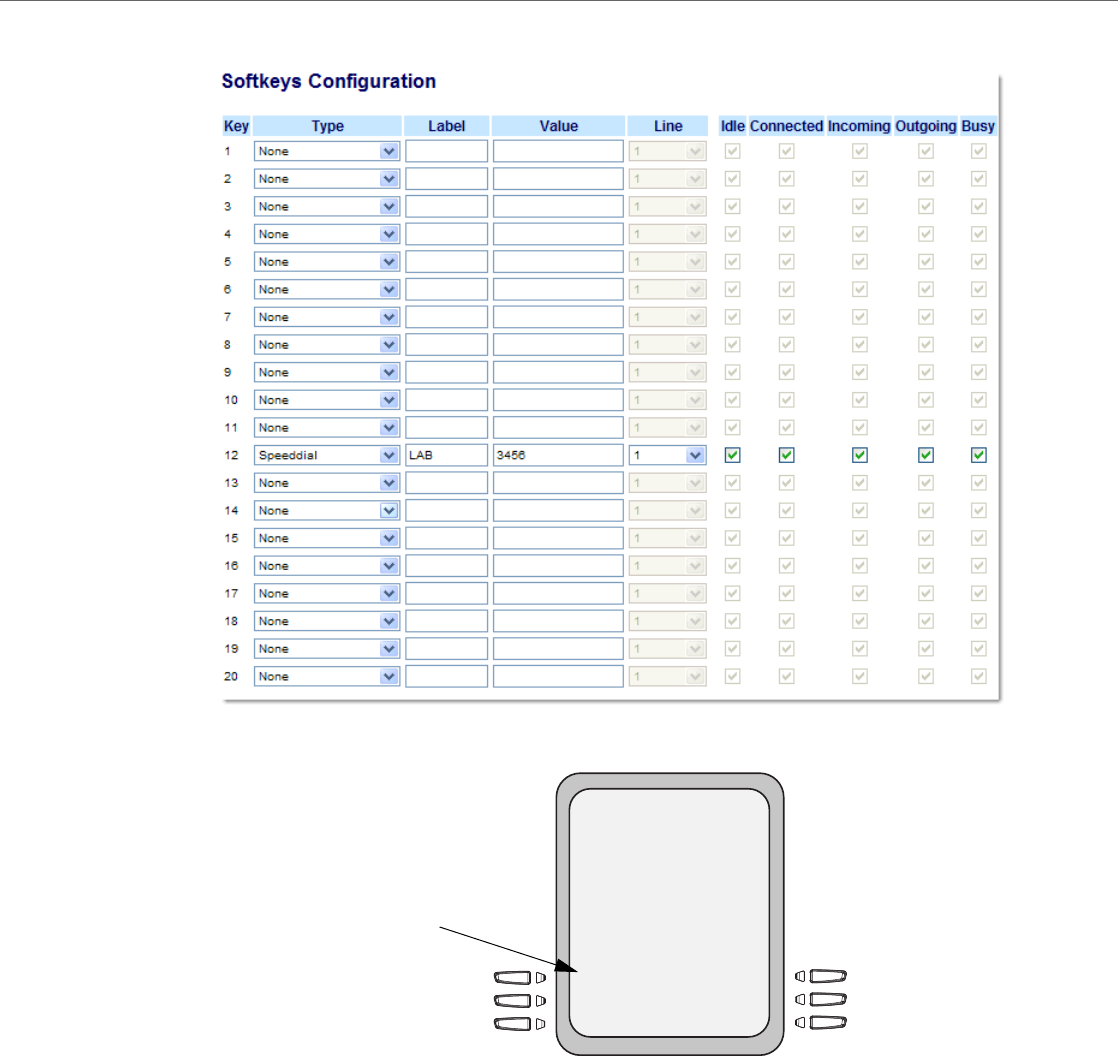 Softkeys Configuration

| Key | Type | Label | Value | Line | Idle | Connected | Incoming | Outgoing | Busy |
|---|---|---|---|---|---|---|---|---|---|
| 1 | None | | | 1 | | | | | |
| 2 | None | | | 1 | | | | | |
| 3 | None | | | 1 | | | | | |
| 4 | None | | | 1 | | | | | |
| 5 | None | | | 1 | | | | | |
| 6 | None | | | 1 | | | | | |
| 7 | None | | | 1 | | | | | |
| 8 | None | | | 1 | | | | | |
| 9 | None | | | 1 | | | | | |
| 10 | None | | | 1 | | | | | |
| 11 | None | | | 1 | | | | | |
| 12 | Speeddial | LAB | 3456 | 1 | | | | | |
| 13 | None | | | 1 | | | | | |
| 14 | None | | | 1 | | | | | |
| 15 | None | | | 1 | | | | | |
| 16 | None | | | 1 | | | | | |
| 17 | None | | | 1 | | | | | |
| 18 | None | | | 1 | | | | | |
| 19 | None | | | 1 | | | | | |
| 20 | None | | | 1 | | | | | |