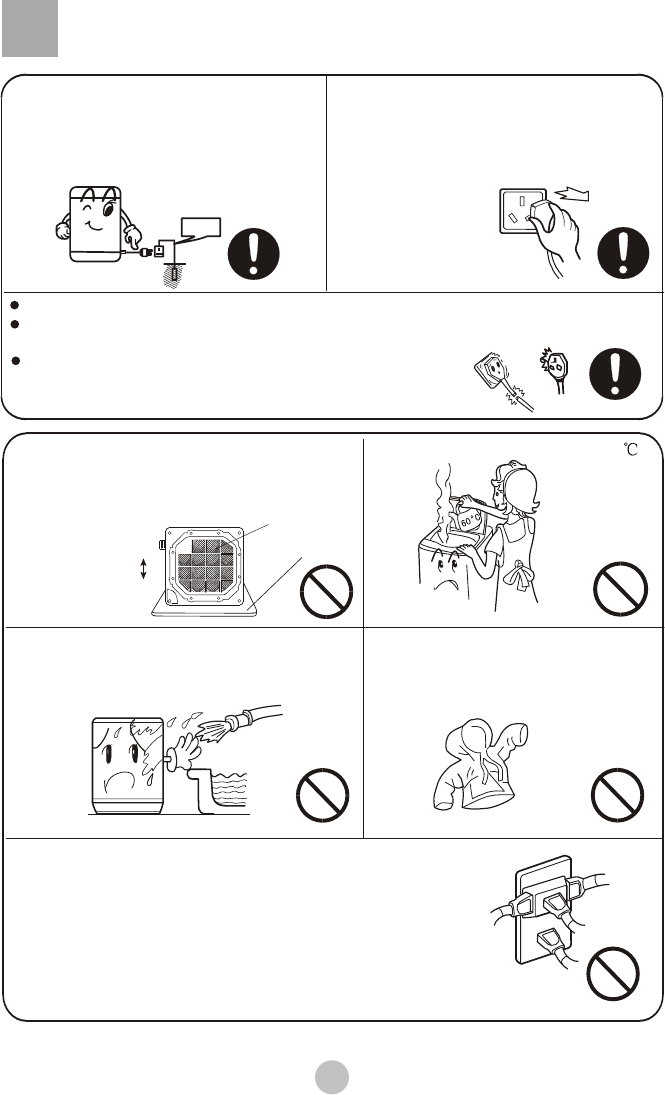 ℃

60°C