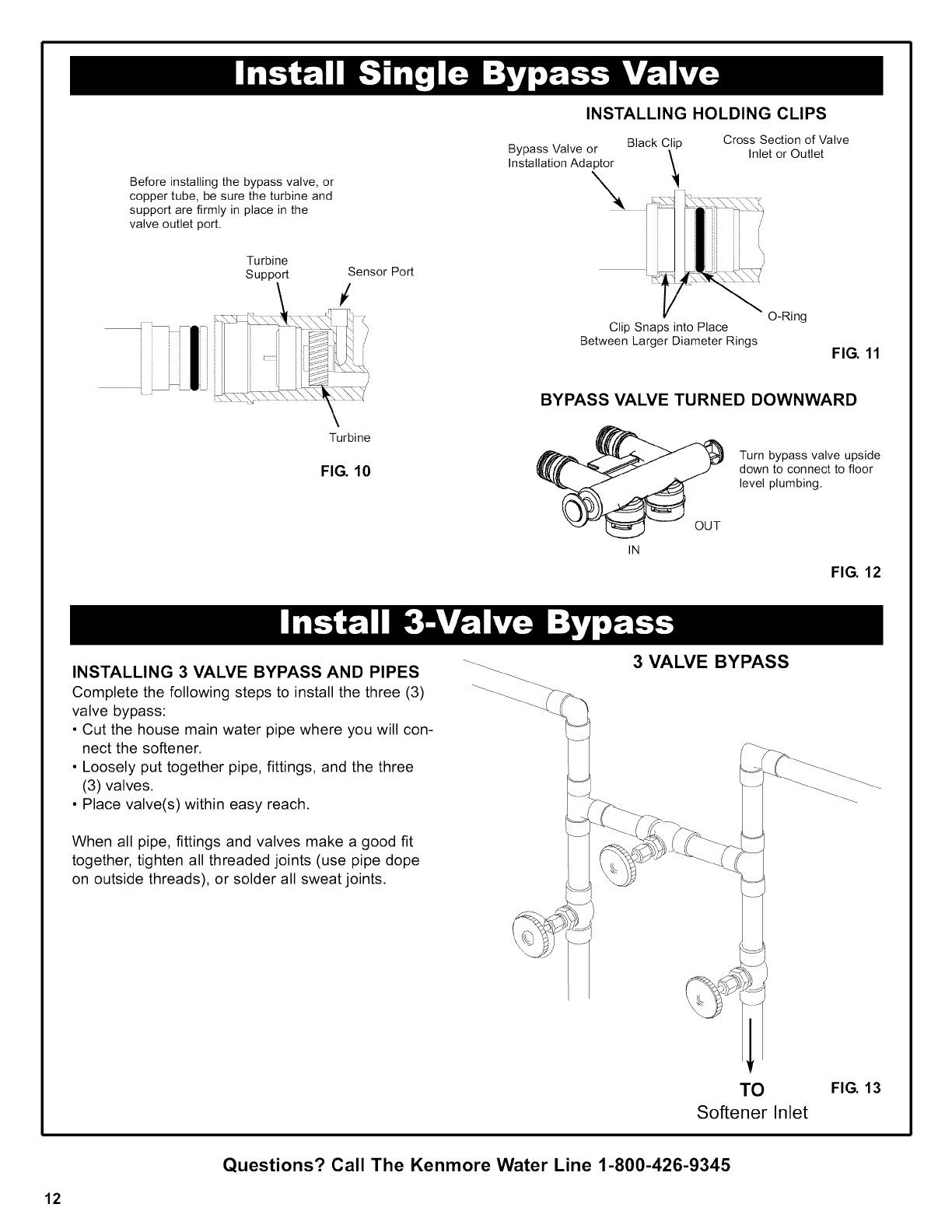 Install Single Bypass Valve

Before installing the bypass valve, or copper tube, be sure the turbine and support are firmly in place in the valve outlet port.

Turbine Support

Sensor Port

Turbine

FIG. 10

INSTALLING HOLDING CLIPS

Bypass Valve or Installation Adaptor

Black Clip

Cross Section of Valve Inlet or Outlet

O-Ring

Clip Snaps into Place Between Larger Diameter Rings

FIG. 11

BYPASS VALVE TURNED DOWNWARD

Turn bypass valve upside down to connect to floor level plumbing.

OUT

IN

FIG. 12

Install 3-Valve Bypass

INSTALLING 3 VALVE BYPASS AND PIPES
Complete the following steps to install the three (3) valve bypass:
• Cut the house main water pipe where you will connect the softener.
• Loosely put together pipe, fittings, and the three (3) valves.
• Place valve(s) within easy reach.

When all pipe, fittings and valves make a good fit together, tighten all threaded joints (use pipe dope on outside threads), or solder all sweat joints.

3 VALVE BYPASS

TO
Softener Inlet

FIG. 13

Questions? Call The Kenmore Water Line 1-800-426-9345

12