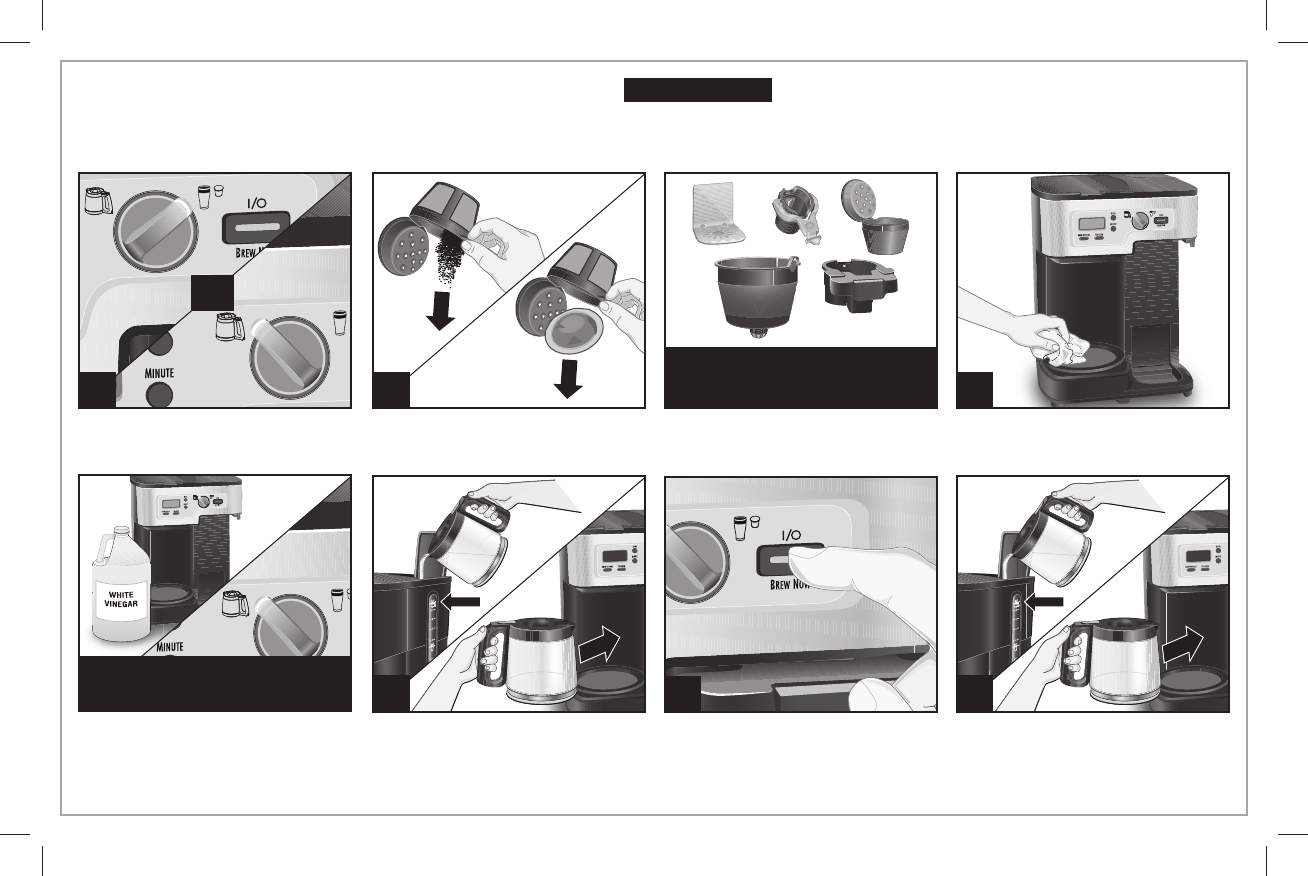 I/O
BREW NOW
MINUTE
WHITE VINEGAR
MINUTE
I/O
BREW NOW