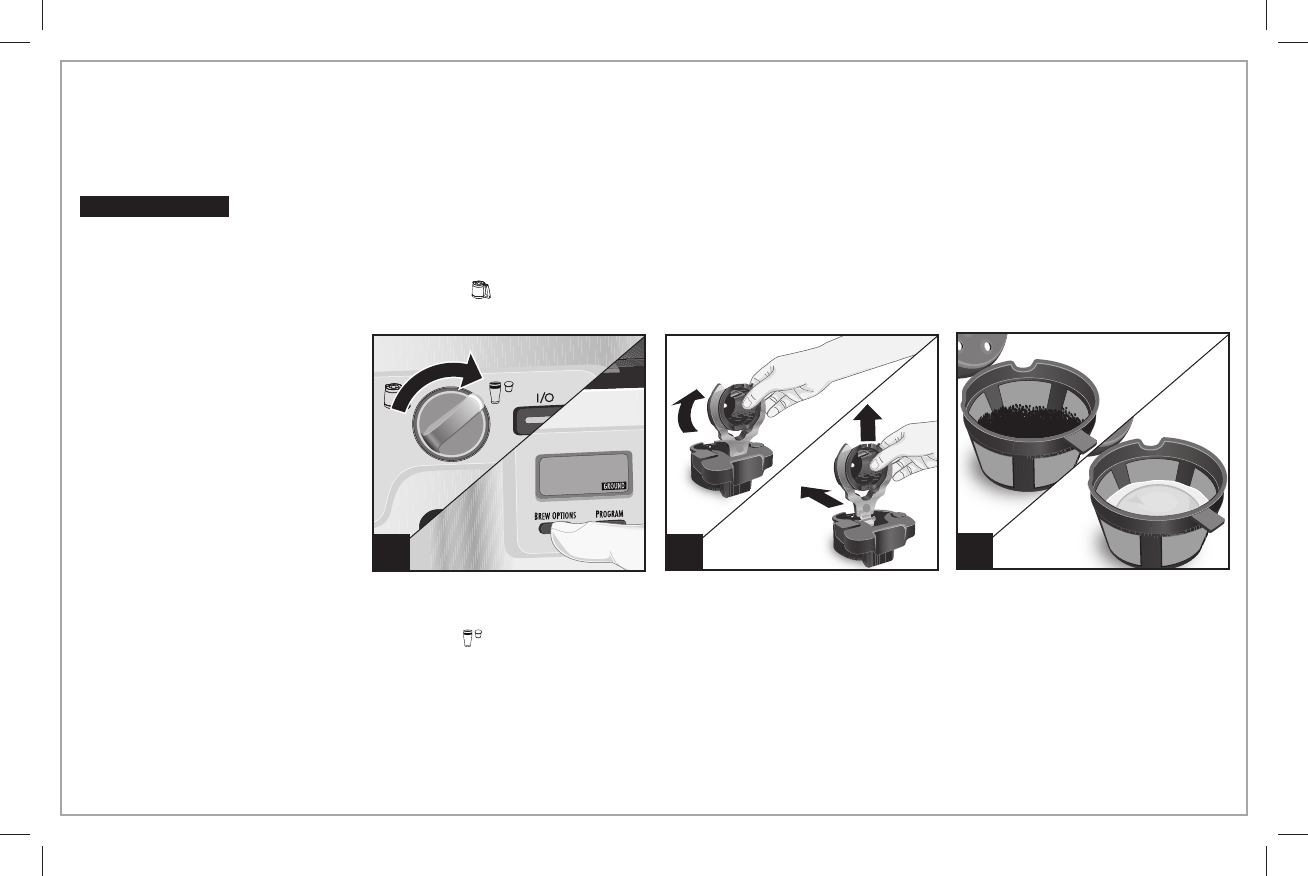 I/O

GROUND

BREW OPTIONS

PROGRAM