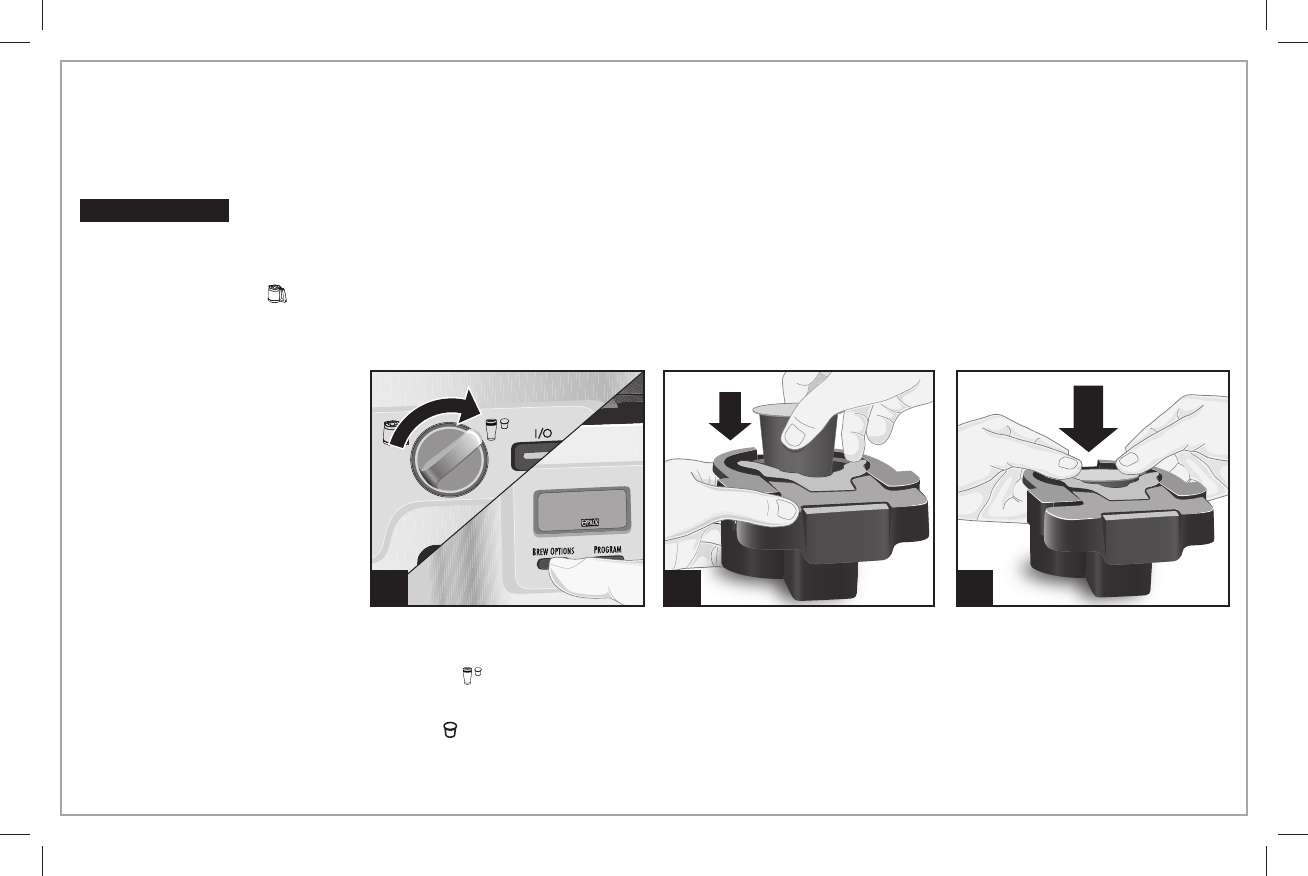 I/O

BREW OPTIONS

PROGRAM