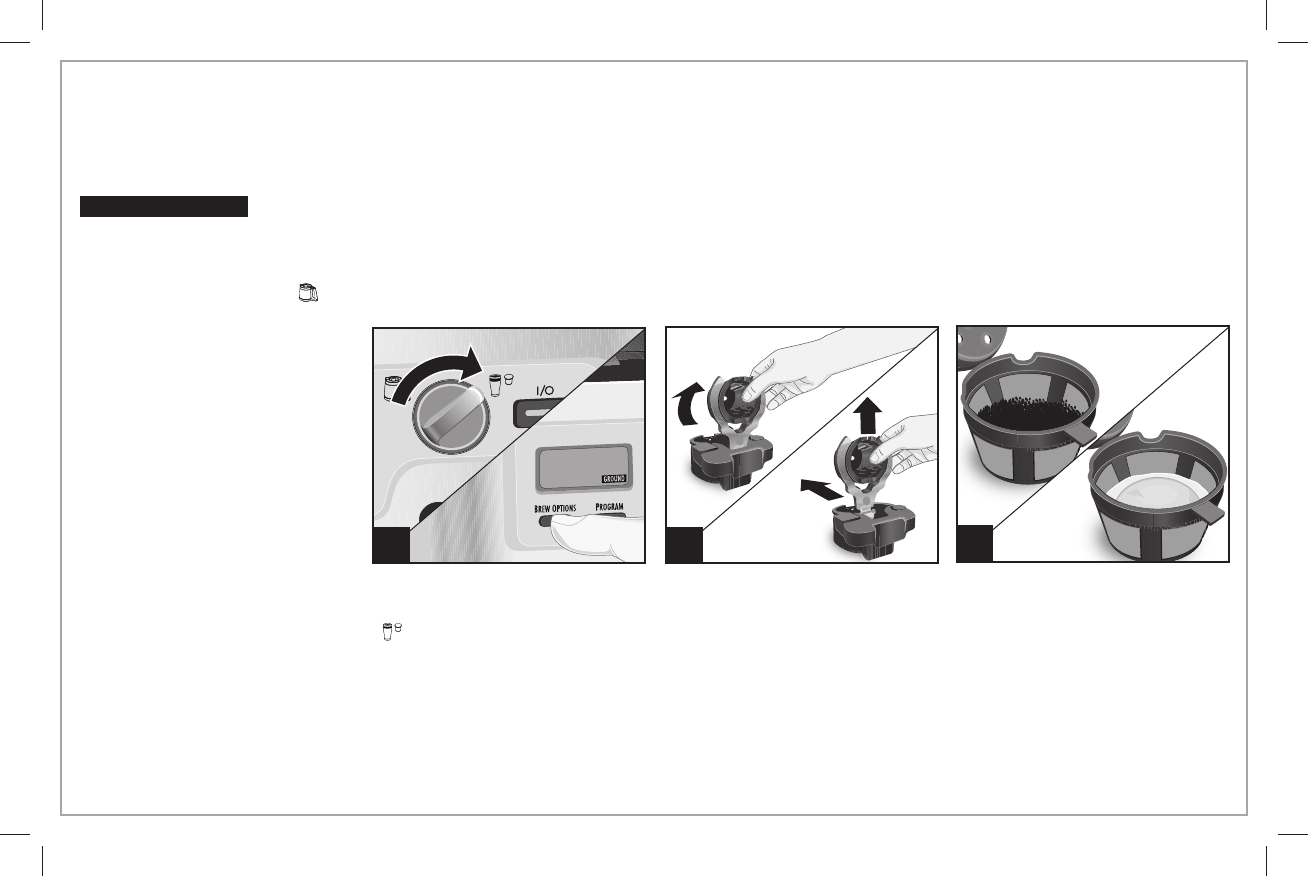 I/O

GROUND

BREW OPTIONS

PROGRAM