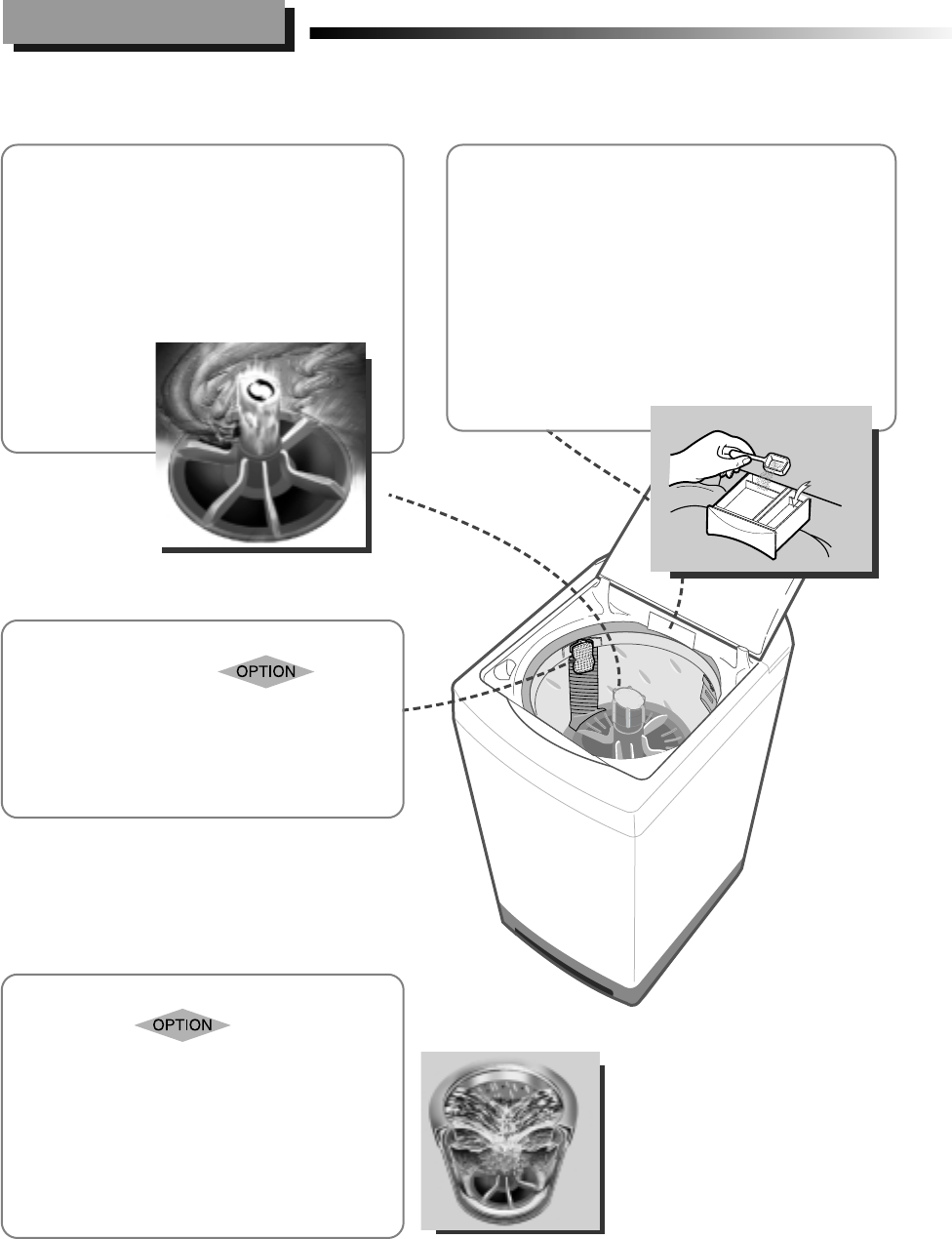 OPTION

OPTION