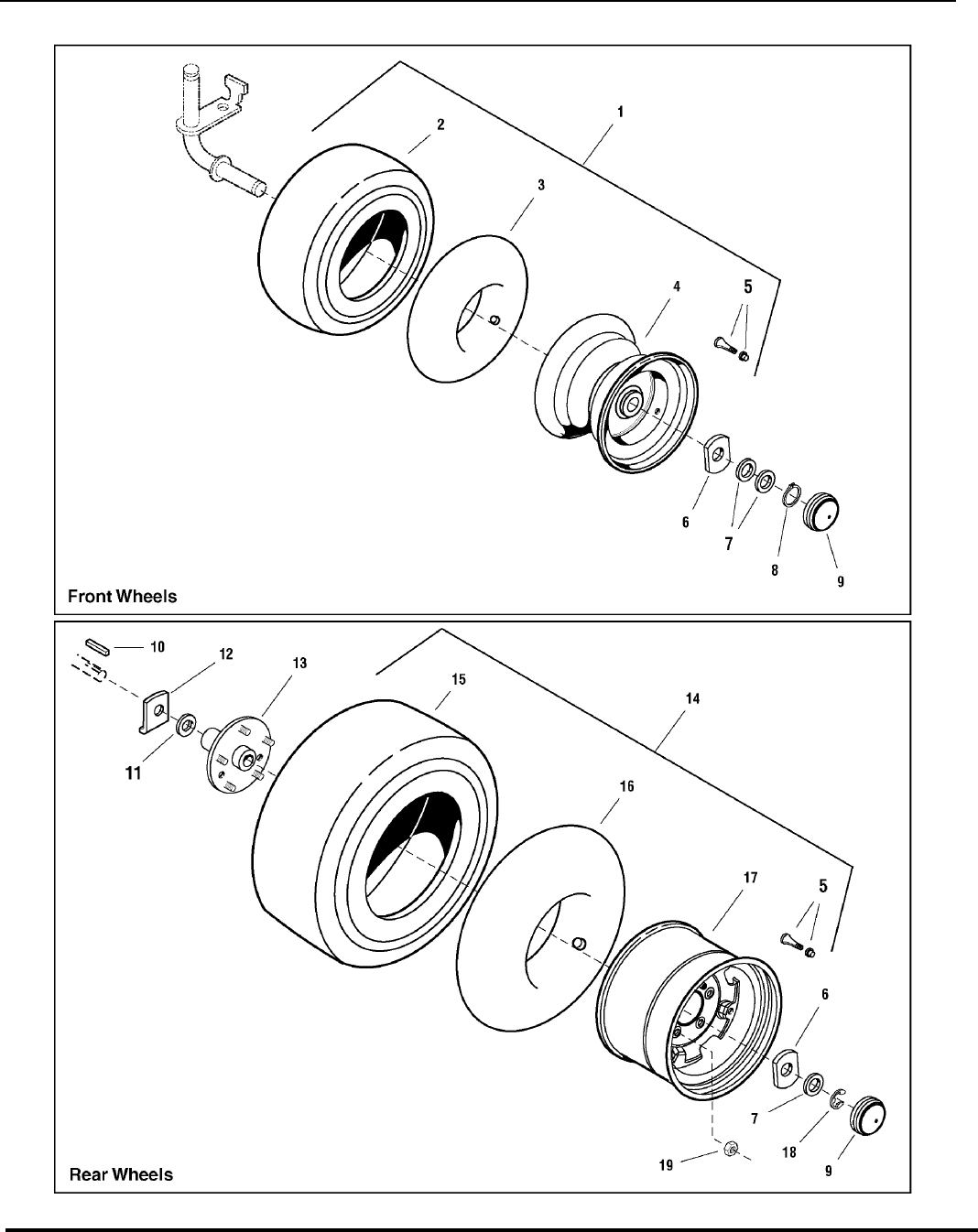 1
2
3
4
5
6
7
8
9
Front Wheels

10
12
13
15
14
11
16
17
5
6
7
18
9
19
Rear Wheels