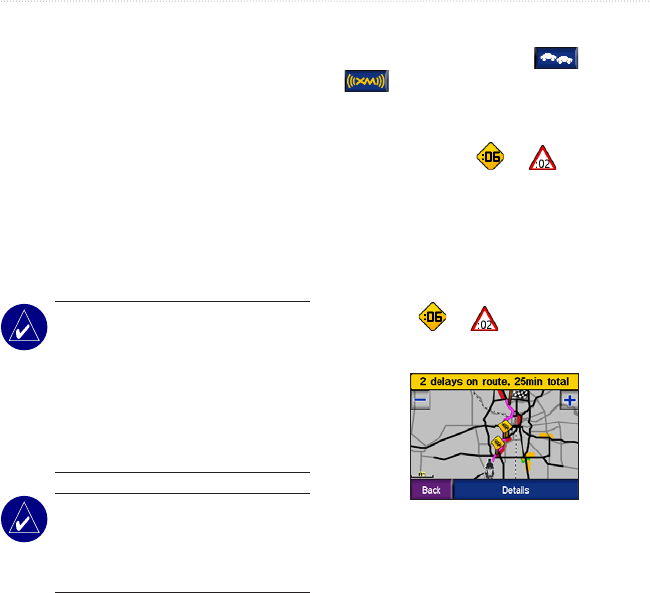 :06

:02

:06

:02

2 delays on route, 25min total

Back

Details