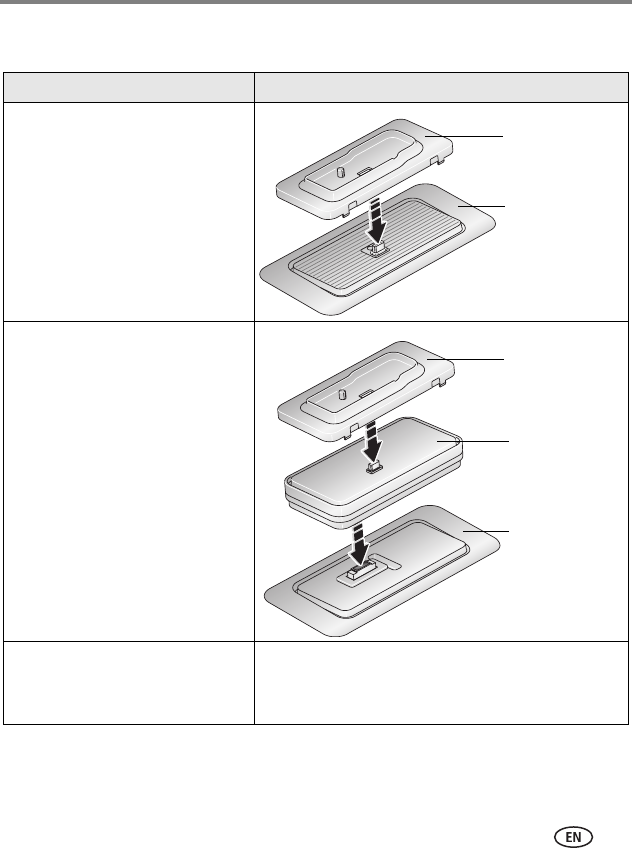 EN