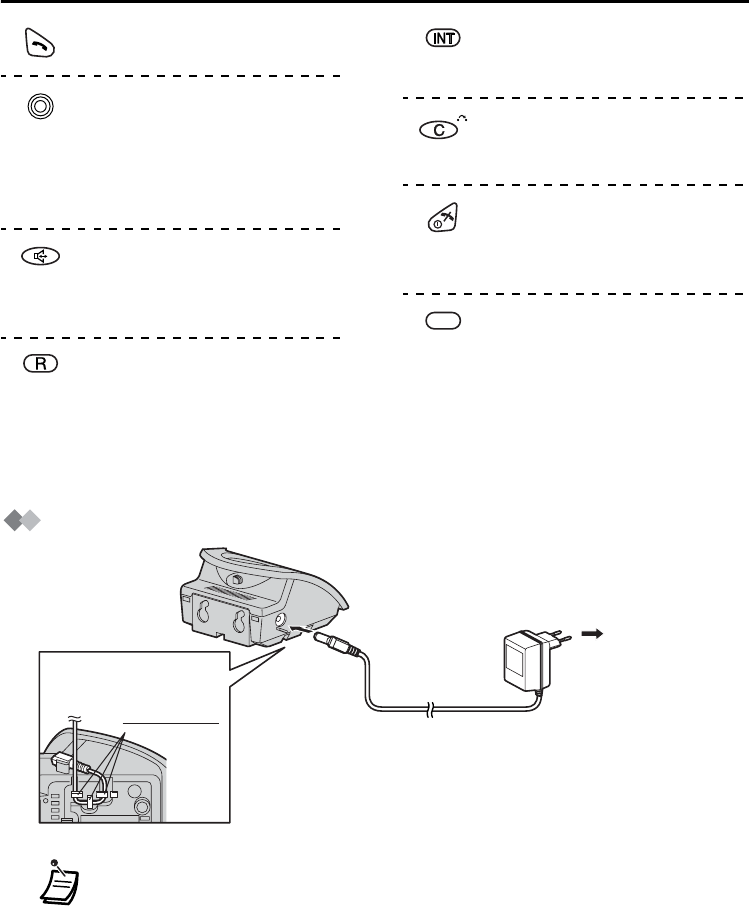 INT

C

R