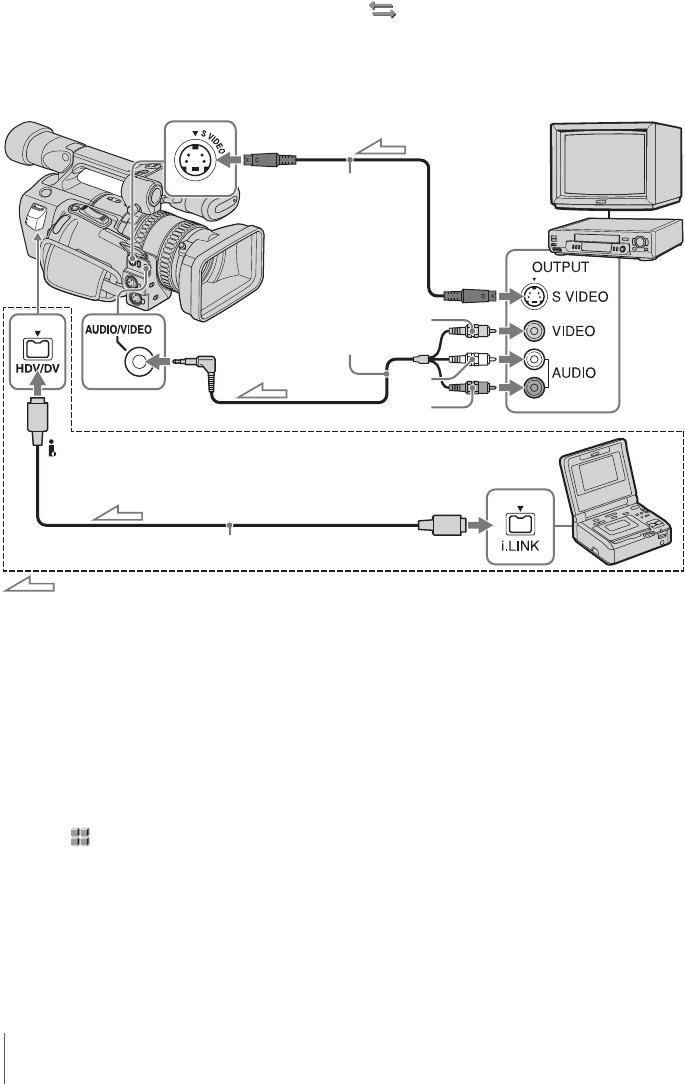 S VIDEO

OUTPUT

S VIDEO

VIDEO

AUDIO

AUDIO/VIDEO

HDV/DV

i.LINK