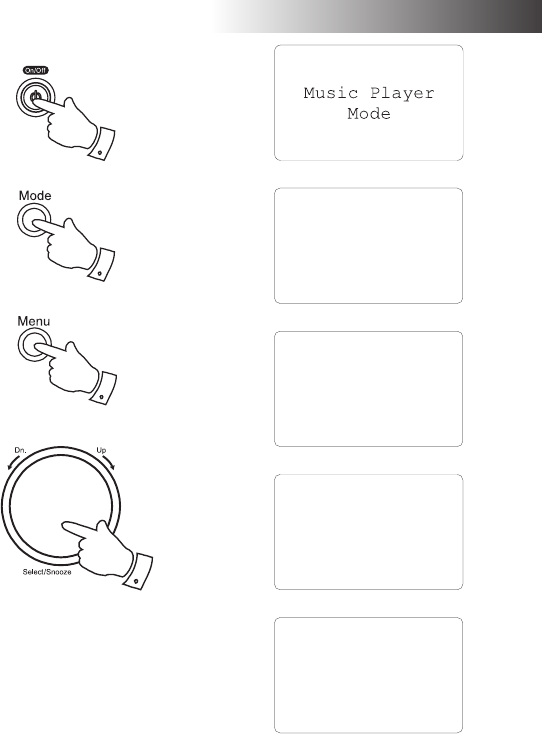 On/Off

Music Player
Mode

Mode

Menu

Dn.

Up

Select/Snooze