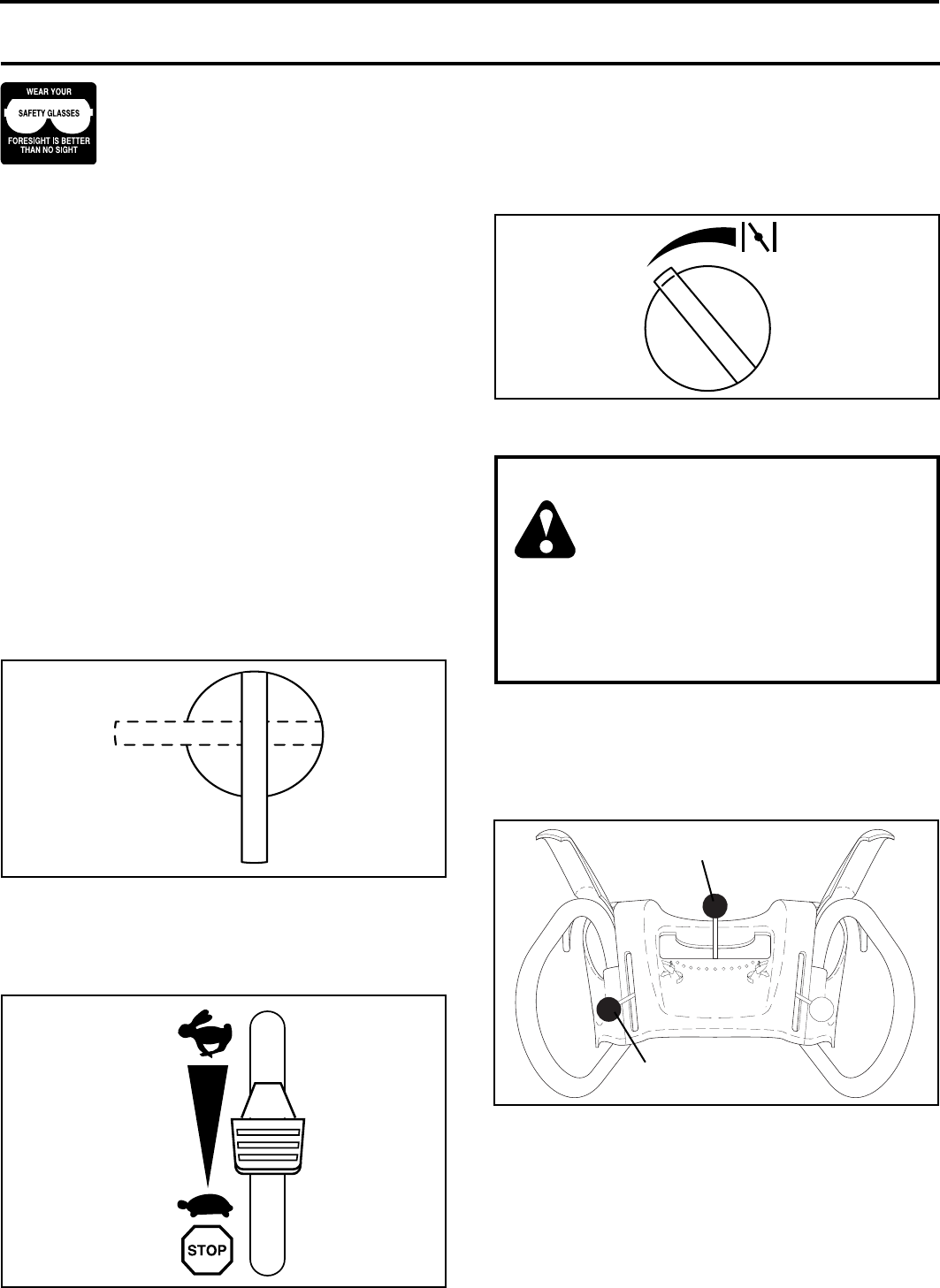 WEAR YOUR
SAFETY GLASSES
FORESIGHT IS BETTER THAN NO SIGHT

STOP