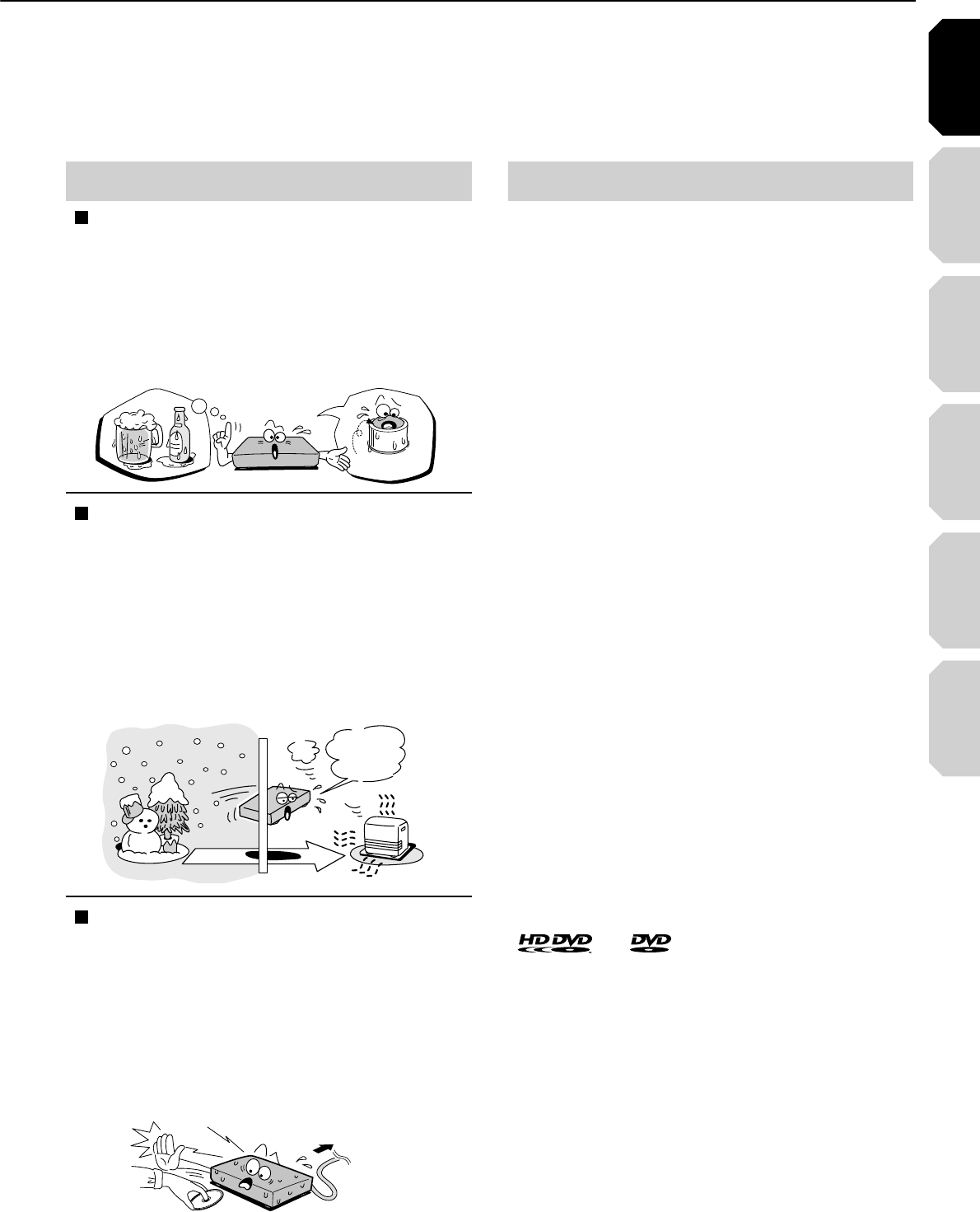 HD DVD

DVD