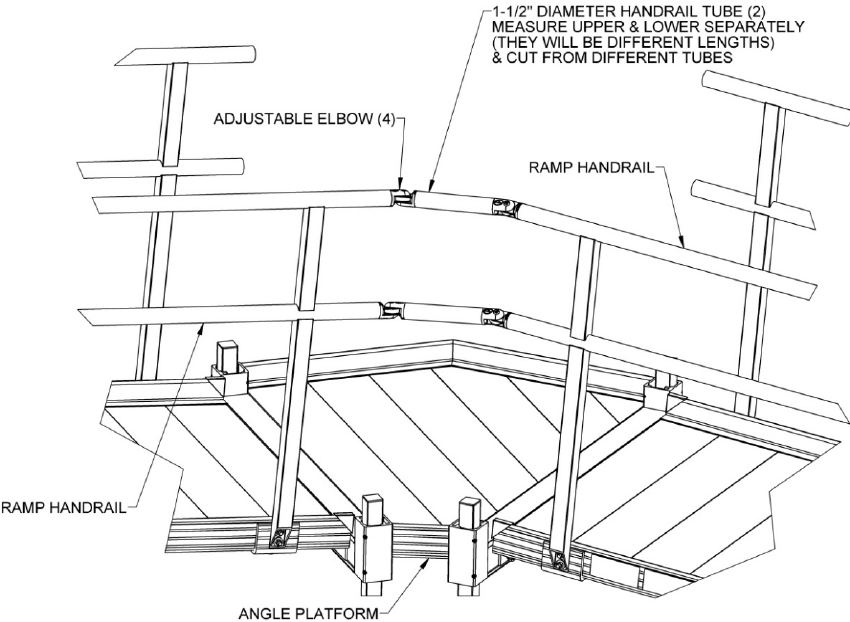 1-1/2" DIAMETER HANDRAIL TUBE (2)
MEASURE UPPER & LOWER SEPARATELY
(THEY WILL BE DIFFERENT LENGTHS)
& CUT FROM DIFFERENT TUBES

ADJUSTABLE ELBOW (4)

RAMP HANDRAIL

RAMP HANDRAIL

ANGLE PLATFORM