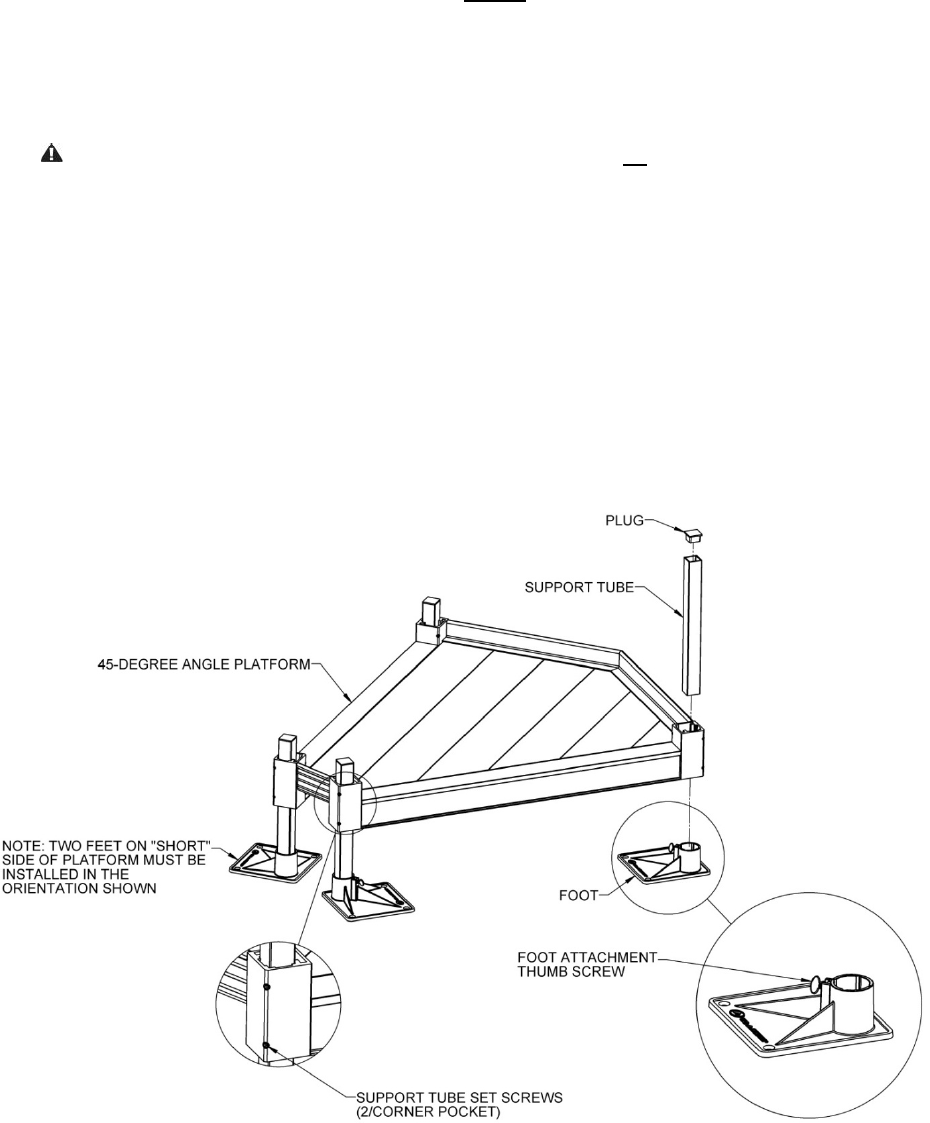 PLUG

SUPPORT TUBE

45-DEGREE ANGLE PLATFORM

NOTE: TWO FEET ON "SHORT" SIDE OF PLATFORM MUST BE INSTALLED IN THE ORIENTATION SHOWN

FOOT

FOOT ATTACHMENT THUMB SCREW

SUPPORT TUBE SET SCREWS (2/CORNER POCKET)