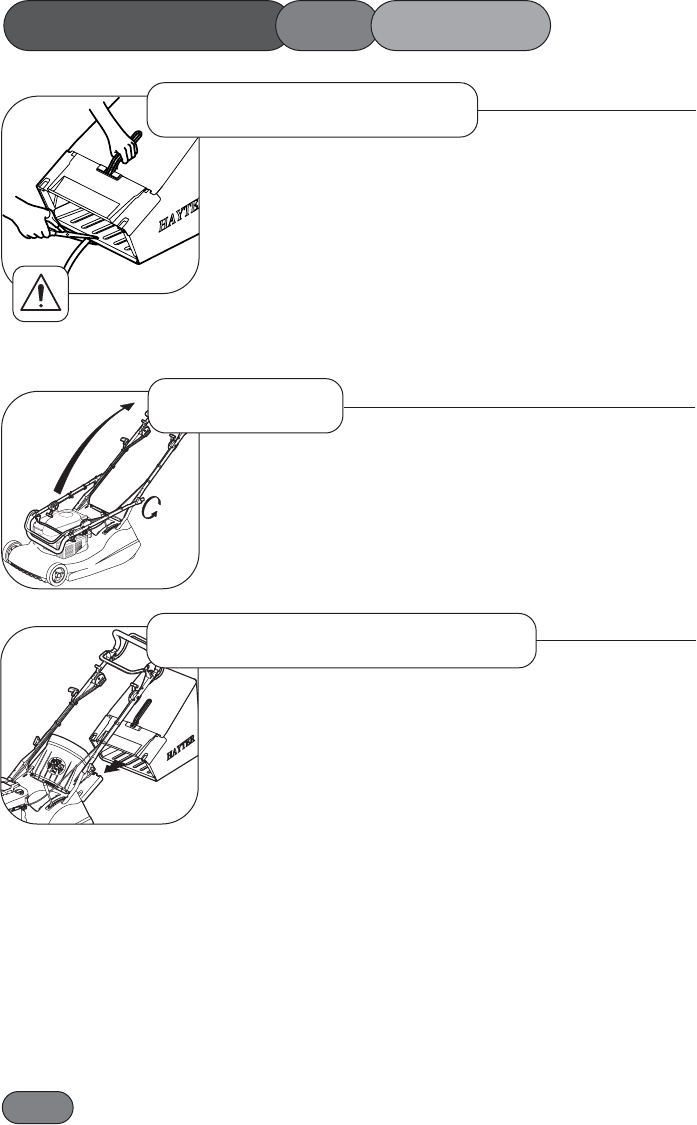 HAYTER

HAYTER