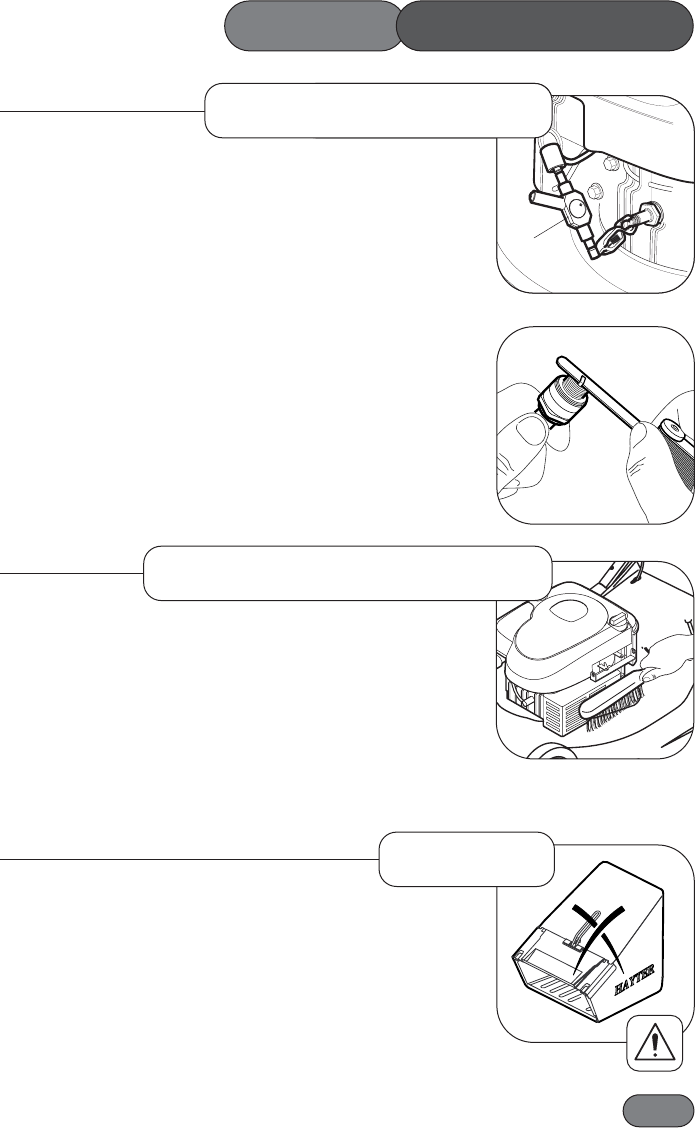 HAYTER