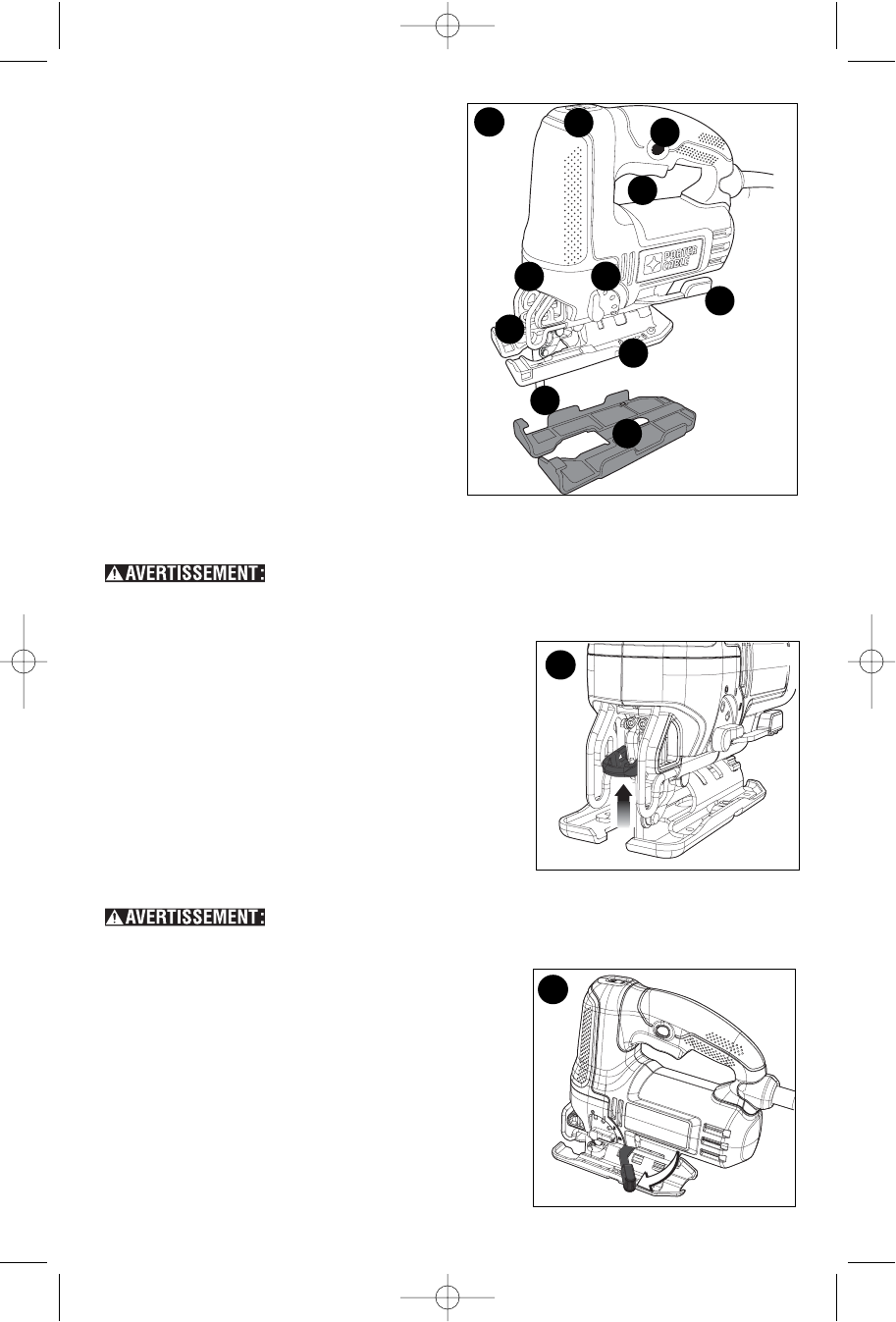 PORTER CABLE

AVERTISSEMENT:

AVERTISSEMENT: