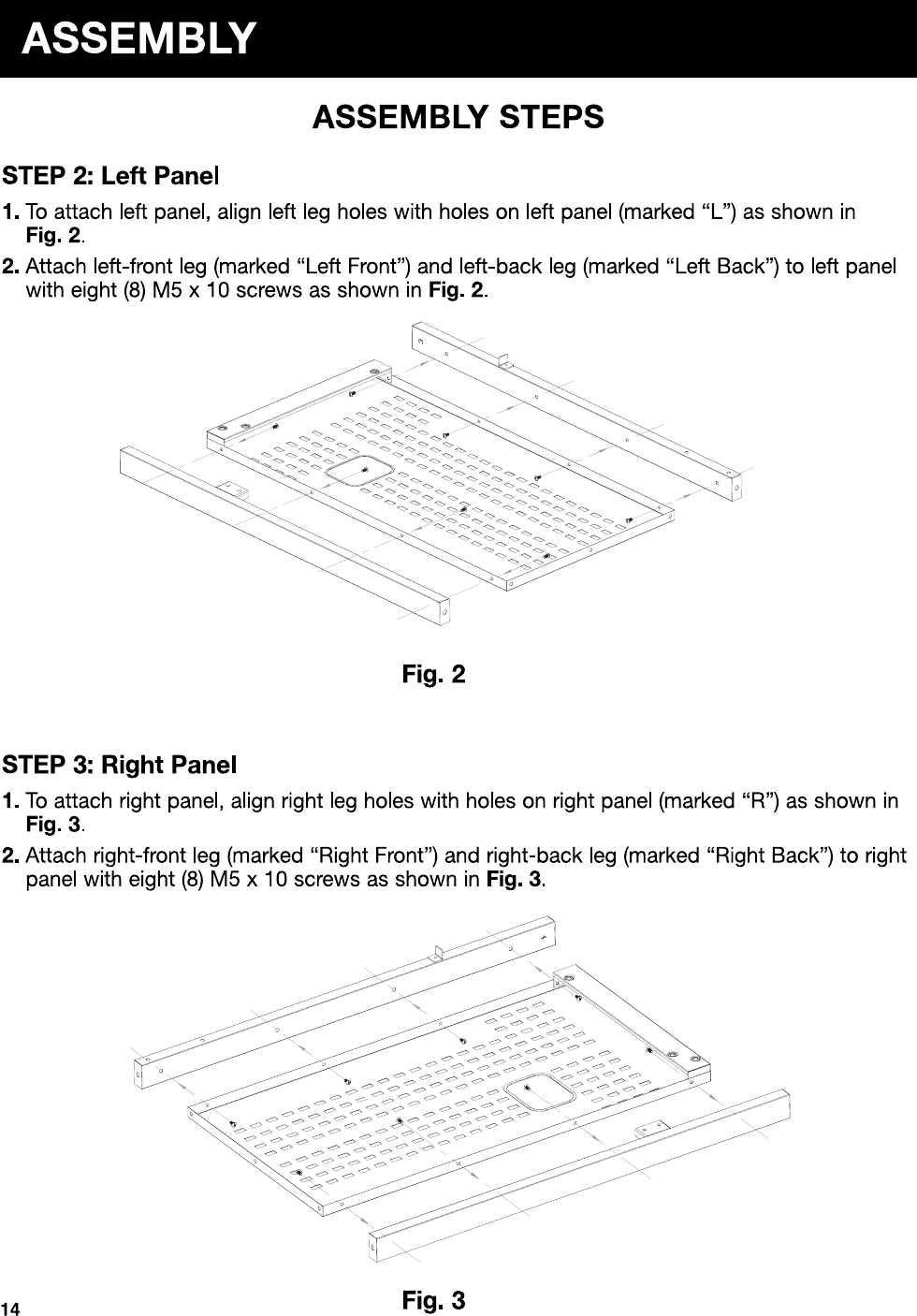 ASSEMBLY

ASSEMBLY STEPS

STEP 2: Left Panel

1. To attach left panel, align left leg holes with holes on left panel (marked “L”) as shown in Fig. 2.

2. Attach left-front leg (marked “Left Front”) and left-back leg (marked “Left Back”) to left panel with eight (8) M5 x 10 screws as shown in Fig. 2.

Fig. 2

STEP 3: Right Panel

1. To attach right panel, align right leg holes with holes on right panel (marked “R”) as shown in Fig. 3.

2. Attach right-front leg (marked “Right Front”) and right-back leg (marked “Right Back”) to right panel with eight (8) M5 x 10 screws as shown in Fig. 3.

Fig. 3

14