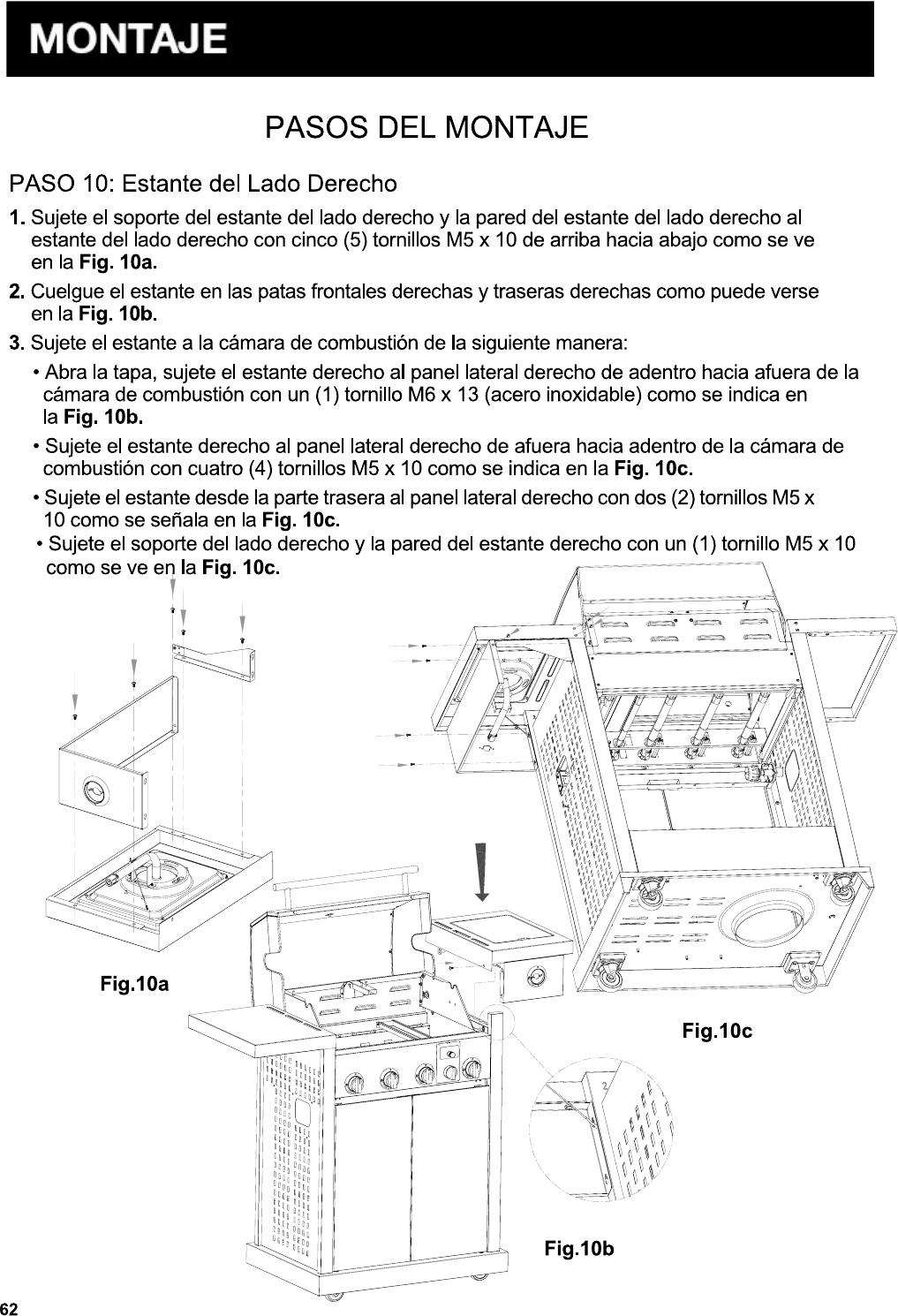 MONTAJE

PASOS DEL MONTAJE

PASO 10: Estante del Lado Derecho

1. Sujete el soporte del estante del lado derecho y la pared del estante del lado derecho al estante del lado derecho con cinco (5) tornillos M5 x 10 de arriba hacia abajo como se ve en la Fig. 10a.

2. Cuelgue el estante en las patas frontales derechas y traseras derechas como puede verse en la Fig. 10b.

3. Sujete el estante a la cámara de combustión de la siguiente manera:

• Abra la tapa, sujete el estante derecho al panel lateral derecho de adentro hacia afuera de la cámara de combustión con un (1) tornillo M6 x 13 (acero inoxidable) como se indica en la Fig. 10b.

• Sujete el estante derecho al panel lateral derecho de afuera hacia adentro de la cámara de combustión con cuatro (4) tornillos M5 x 10 como se indica en la Fig. 10c.

• Sujete el estante desde la parte trasera al panel lateral derecho con dos (2) tornillos M5 x 10 como se señala en la Fig. 10c.

• Sujete el soporte del lado derecho y la pared del estante derecho con un (1) tornillo M5 x 10 como se ve en la Fig. 10c.

Fig.10a

Fig.10c

2

Fig.10b

62