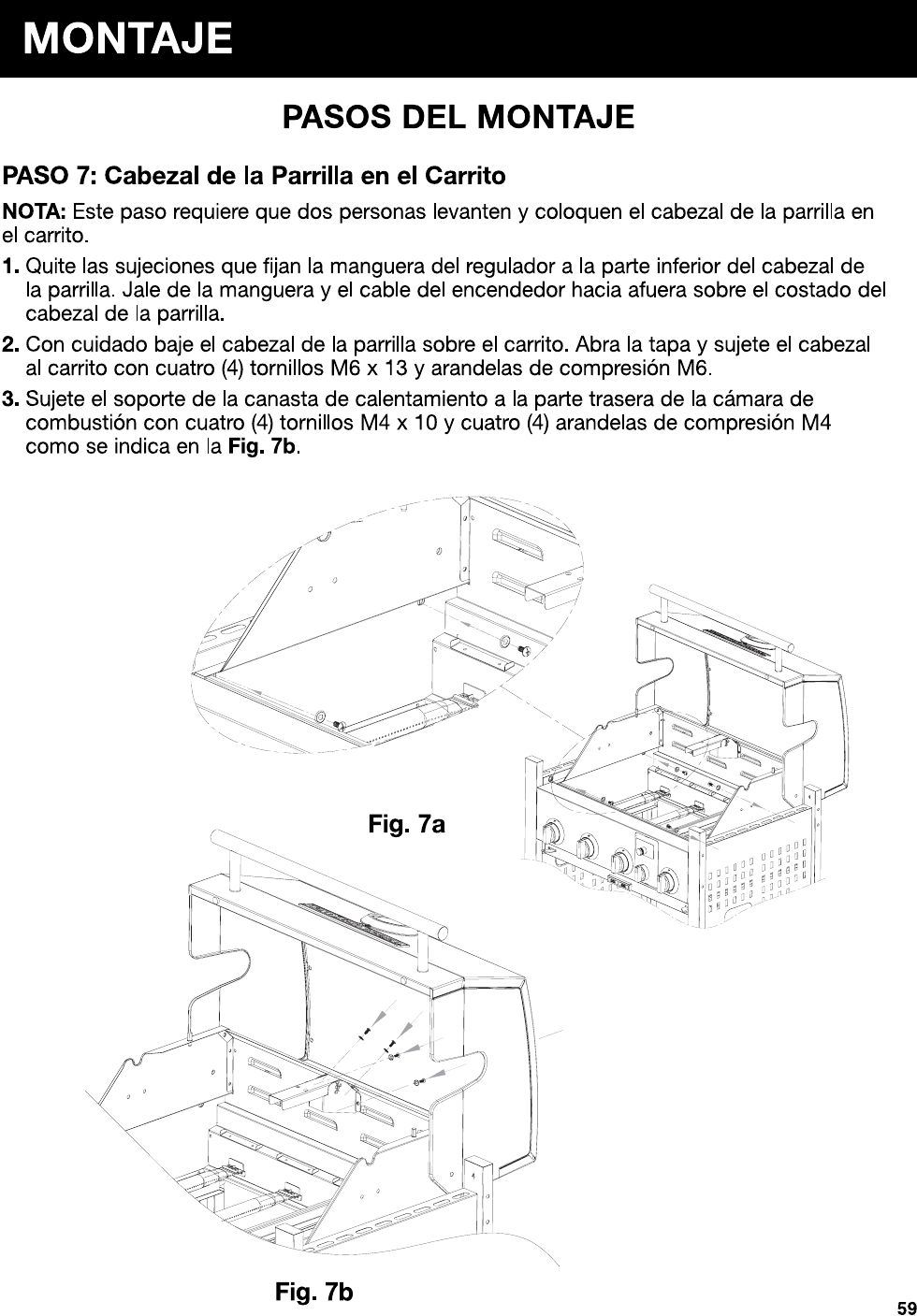 MONTAJE

PASOS DEL MONTAJE

PASO 7: Cabezal de la Parrilla en el Carrito

NOTA: Este paso requiere que dos personas levanten y coloquen el cabezal de la parrilla en el carrito.

1. Quite las sujeciones que fijan la manguera del regulador a la parte inferior del cabezal de la parrilla. Jale de la manguera y el cable del encendedor hacia afuera sobre el costado del cabezal de la parrilla.

2. Con cuidado baje el cabezal de la parrilla sobre el carrito. Abra la tapa y sujete el cabezal al carrito con cuatro (4) tornillos M6 x 13 y arandelas de compresión M6.

3. Sujete el soporte de la canasta de calentamiento a la parte trasera de la cámara de combustión con cuatro (4) tornillos M4 x 10 y cuatro (4) arandelas de compresión M4 como se indica en la Fig. 7b.

Fig. 7a

Fig. 7b

59