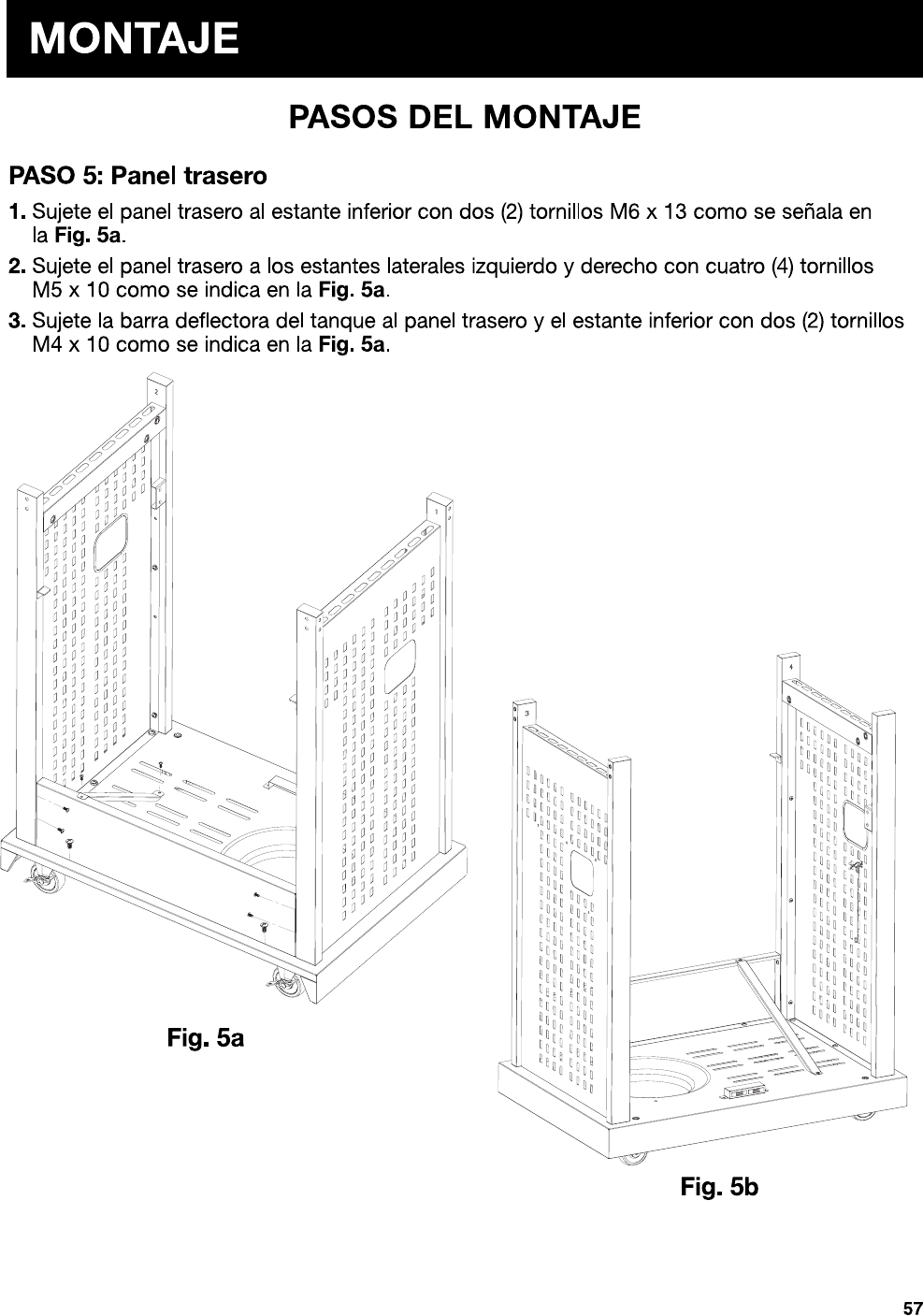 MONTAJE

PASOS DEL MONTAJE

PASO 5: Panel trasero

1. Sujete el panel trasero al estante inferior con dos (2) tornillos M6 x 13 como se señala en la Fig. 5a.

2. Sujete el panel trasero a los estantes laterales izquierdo y derecho con cuatro (4) tornillos M5 x 10 como se indica en la Fig. 5a.

3. Sujete la barra deflectora del tanque al panel trasero y el estante inferior con dos (2) tornillos M4 x 10 como se indica en la Fig. 5a.

2

1

4

3

Fig. 5a

Fig. 5b

57