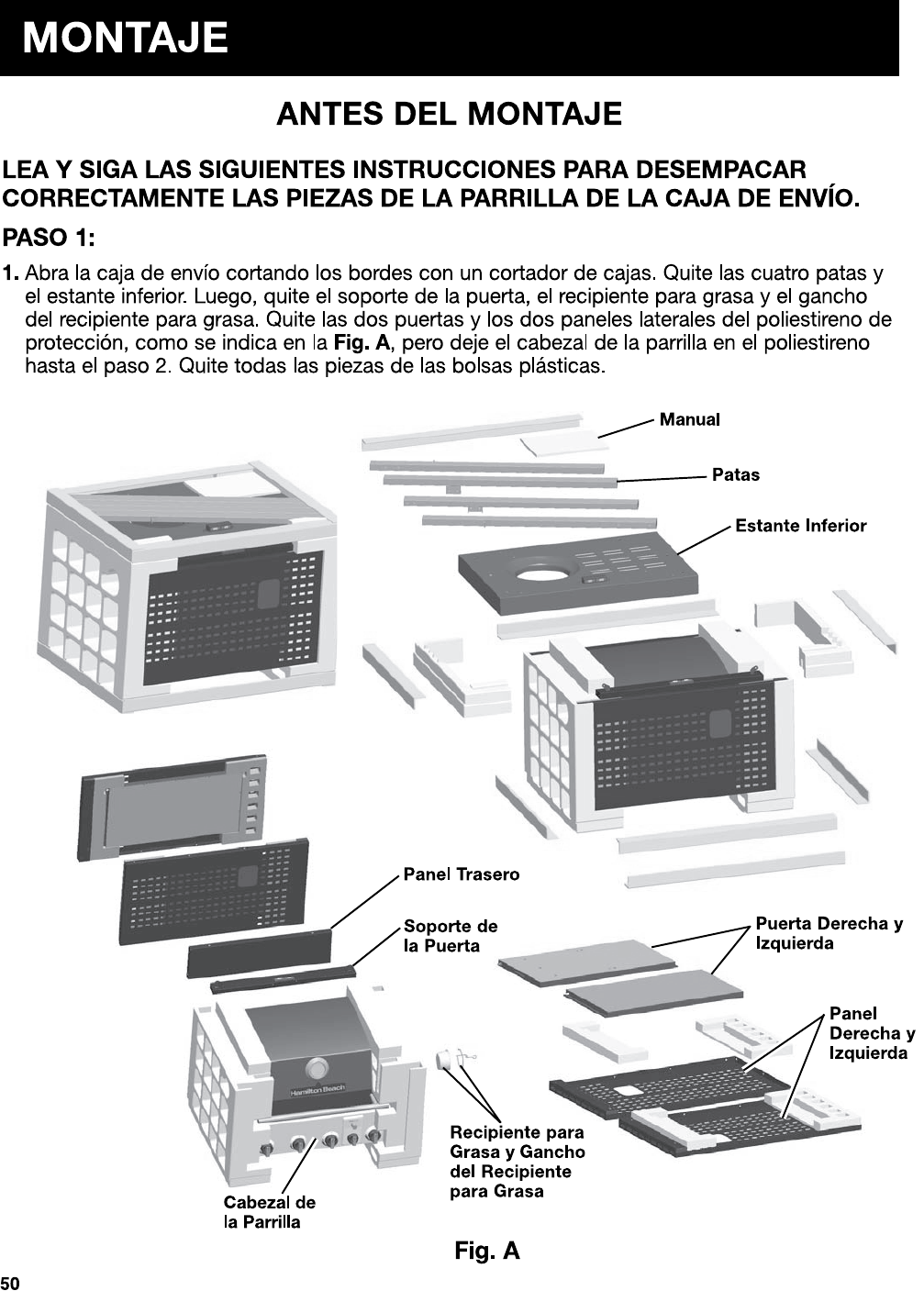 MONTAJE

ANTES DEL MONTAJE

LEA Y SIGA LAS SIGUIENTES INSTRUCCIONES PARA DESEMPACAR CORRECTAMENTE LAS PIEZAS DE LA PARRILLA DE LA CAJA DE ENVÍO.

PASO 1:

1. Abra la caja de envío cortando los bordes con un cortador de cajas. Quite las cuatro patas y el estante inferior. Luego, quite el soporte de la puerta, el recipiente para grasa y el gancho del recipiente para grasa. Quite las dos puertas y los dos paneles laterales del poliestireno de protección, como se indica en la Fig. A, pero deje el cabezal de la parrilla en el poliestireno hasta el paso 2. Quite todas las piezas de las bolsas plásticas.

Manual

Patas

Estante Inferior

Panel Trasero

Soporte de la Puerta

Puerta Derecha y Izquierda

Panel Derecha y Izquierda

Hamilton Beach

Recipiente para Grasa y Gancho del Recipiente para Grasa

Cabezal de la Parrilla

Fig. A

50