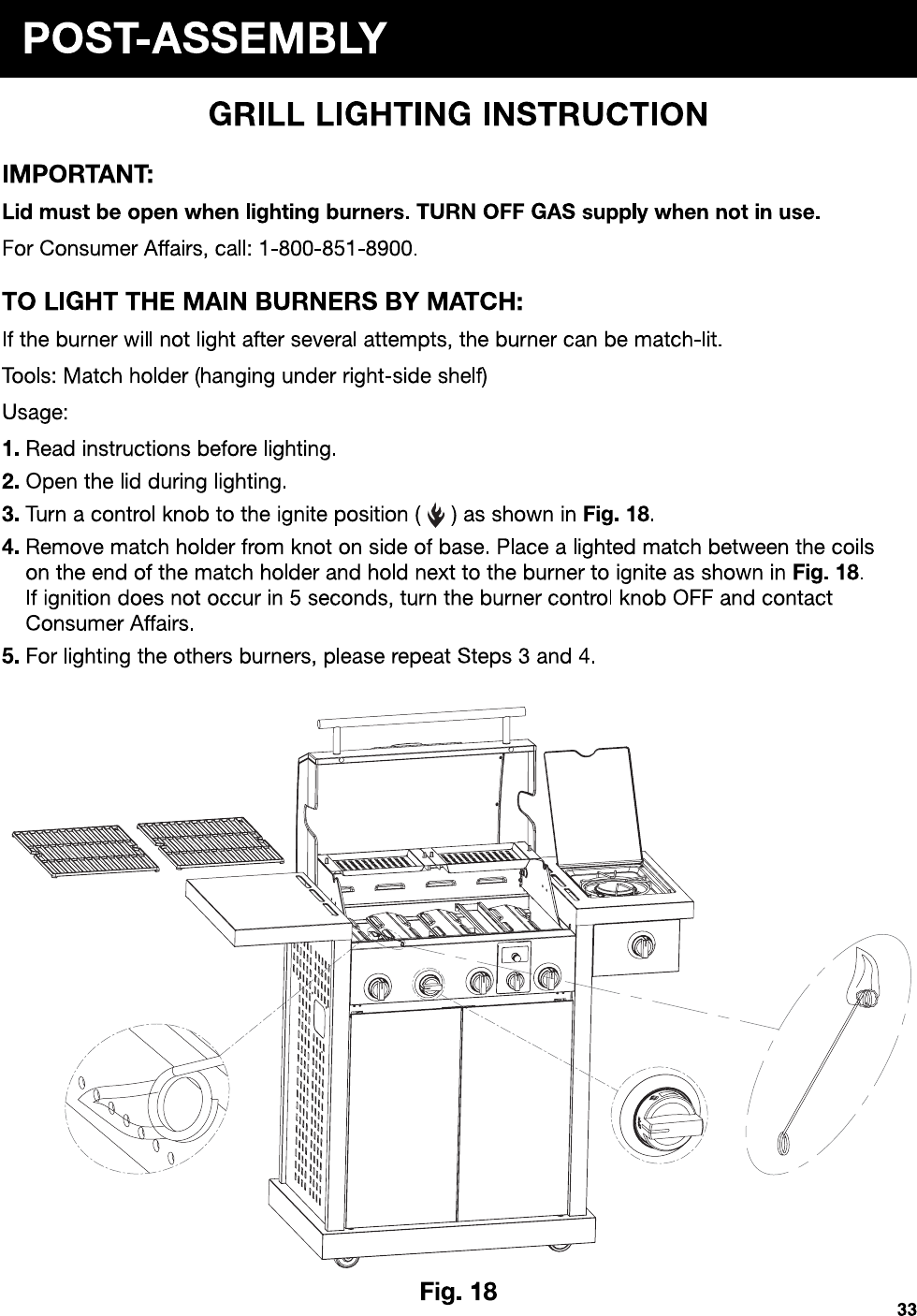 POST-ASSEMBLY

GRILL LIGHTING INSTRUCTION

IMPORTANT:

Lid must be open when lighting burners. TURN OFF GAS supply when not in use.

For Consumer Affairs, call: 1-800-851-8900.

TO LIGHT THE MAIN BURNERS BY MATCH:

If the burner will not light after several attempts, the burner can be match-lit.

Tools: Match holder (hanging under right-side shelf)

Usage:

1. Read instructions before lighting.

2. Open the lid during lighting.

3. Turn a control knob to the ignite position ( ) as shown in Fig. 18.

4. Remove match holder from knot on side of base. Place a lighted match between the coils on the end of the match holder and hold next to the burner to ignite as shown in Fig. 18. If ignition does not occur in 5 seconds, turn the burner control knob OFF and contact Consumer Affairs.

5. For lighting the others burners, please repeat Steps 3 and 4.

Fig. 18

33