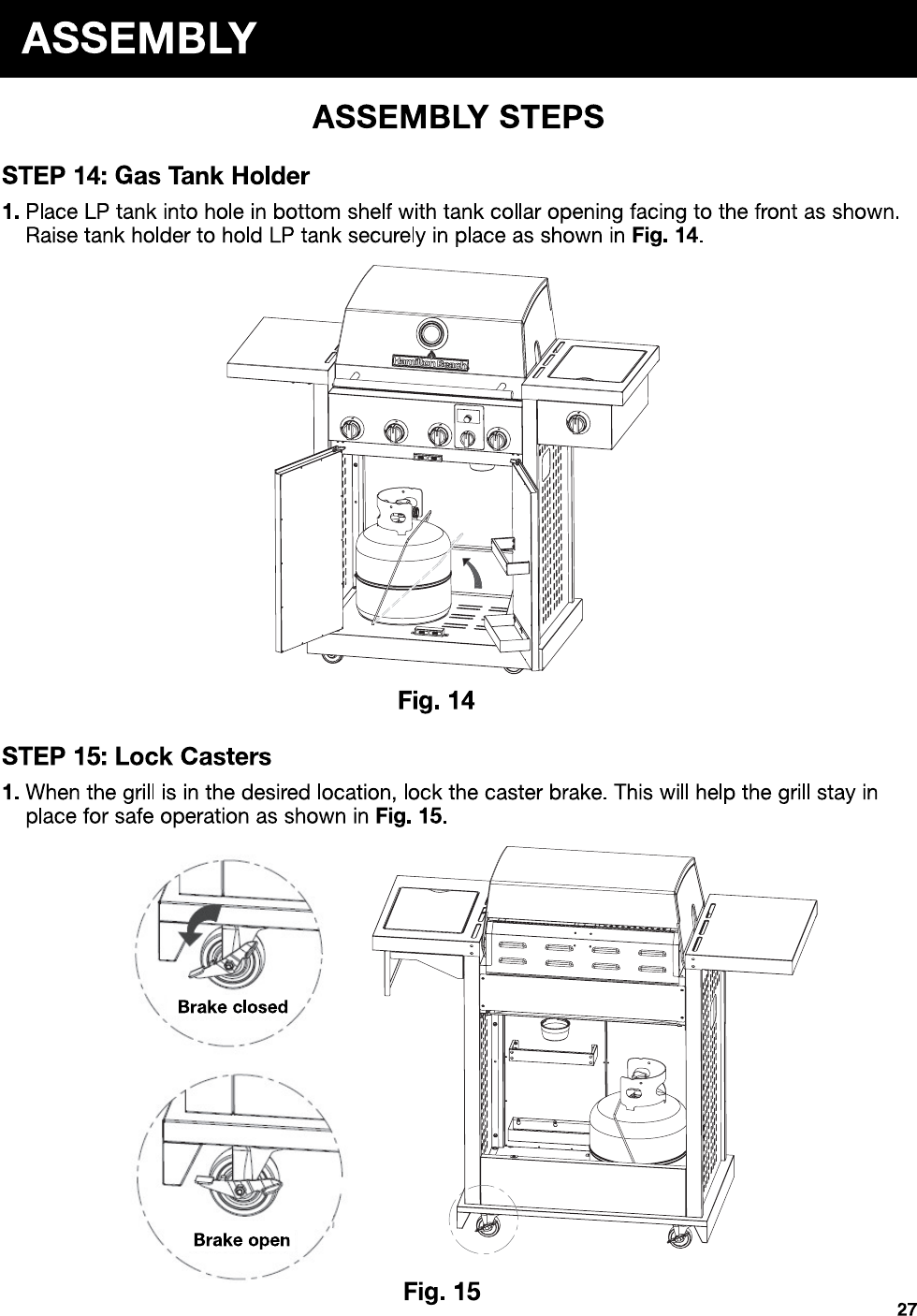 ASSEMBLY

ASSEMBLY STEPS

STEP 14: Gas Tank Holder

1. Place LP tank into hole in bottom shelf with tank collar opening facing to the front as shown. Raise tank holder to hold LP tank securely in place as shown in Fig. 14.

Hamilton Beach

Fig. 14

STEP 15: Lock Casters

1. When the grill is in the desired location, lock the caster brake. This will help the grill stay in place for safe operation as shown in Fig. 15.

Brake closed

Brake open

Fig. 15

27