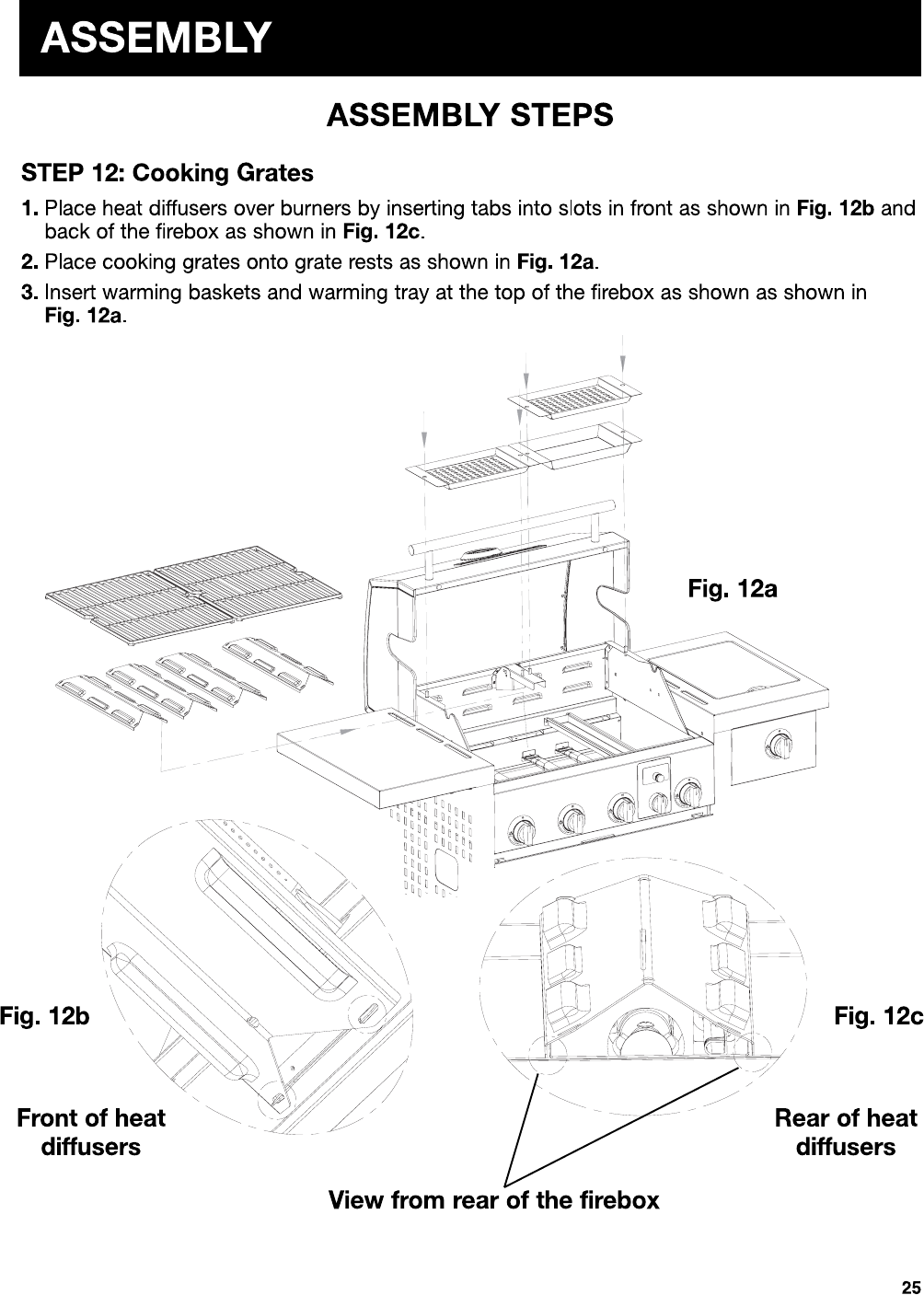 ASSEMBLY

ASSEMBLY STEPS

STEP 12: Cooking Grates

1. Place heat diffusers over burners by inserting tabs into slots in front as shown in Fig. 12b and back of the firebox as shown in Fig. 12c.

2. Place cooking grates onto grate rests as shown in Fig. 12a.

3. Insert warming baskets and warming tray at the top of the firebox as shown as shown in Fig. 12a.

Fig. 12a

Fig. 12b

Fig. 12c

Front of heat diffusers

Rear of heat diffusers

View from rear of the firebox

25