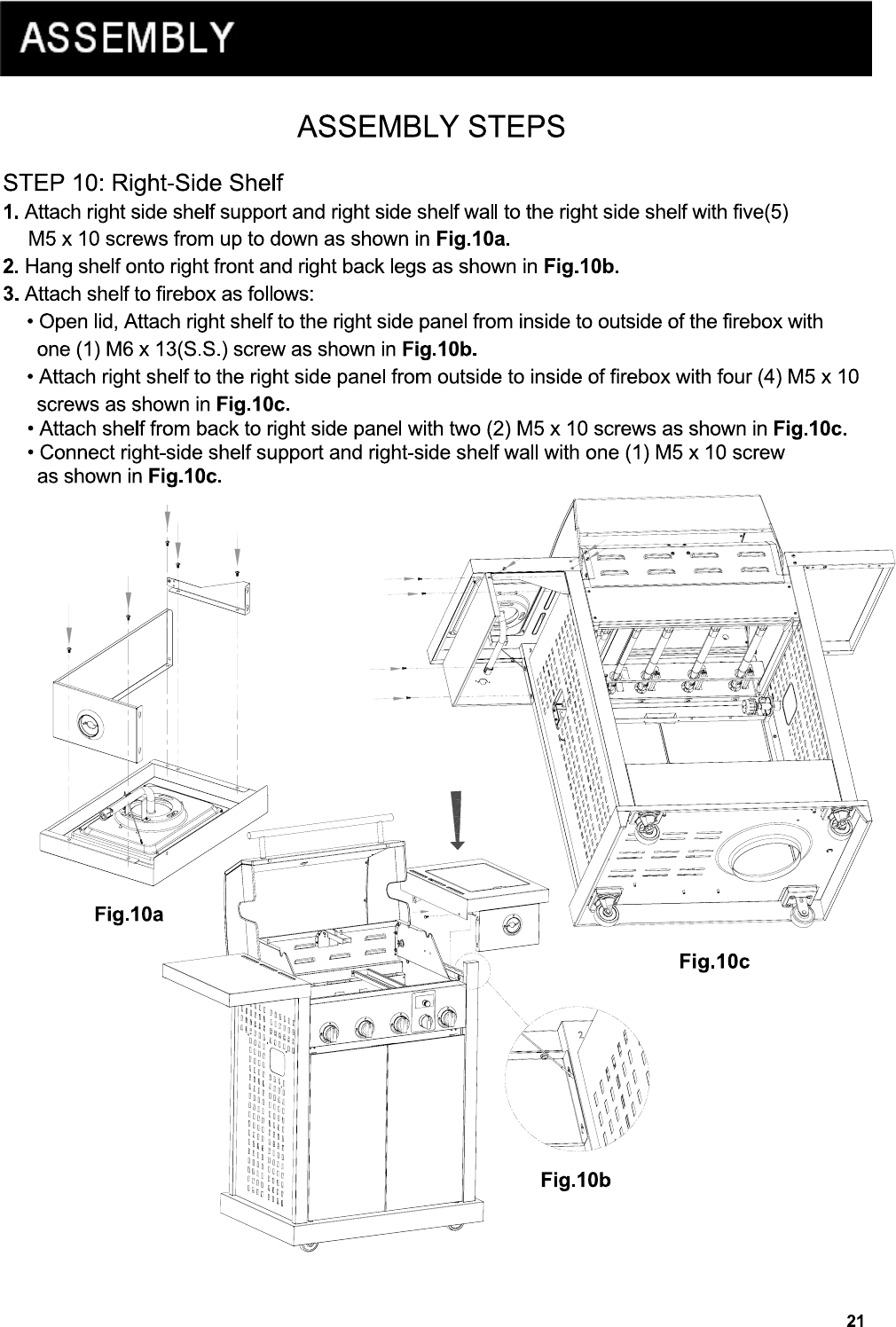 ASSEMBLY

ASSEMBLY STEPS

STEP 10: Right-Side Shelf

1. Attach right side shelf support and right side shelf wall to the right side shelf with five(5) M5 x 10 screws from up to down as shown in Fig.10a.

2. Hang shelf onto right front and right back legs as shown in Fig.10b.

3. Attach shelf to firebox as follows:

• Open lid, Attach right shelf to the right side panel from inside to outside of the firebox with one (1) M6 x 13(S.S.) screw as shown in Fig.10b.

• Attach right shelf to the right side panel from outside to inside of firebox with four (4) M5 x 10 screws as shown in Fig.10c.

• Attach shelf from back to right side panel with two (2) M5 x 10 screws as shown in Fig.10c.

• Connect right-side shelf support and right-side shelf wall with one (1) M5 x 10 screw as shown in Fig.10c.

Fig.10a

Fig.10c

2

Fig.10b

21