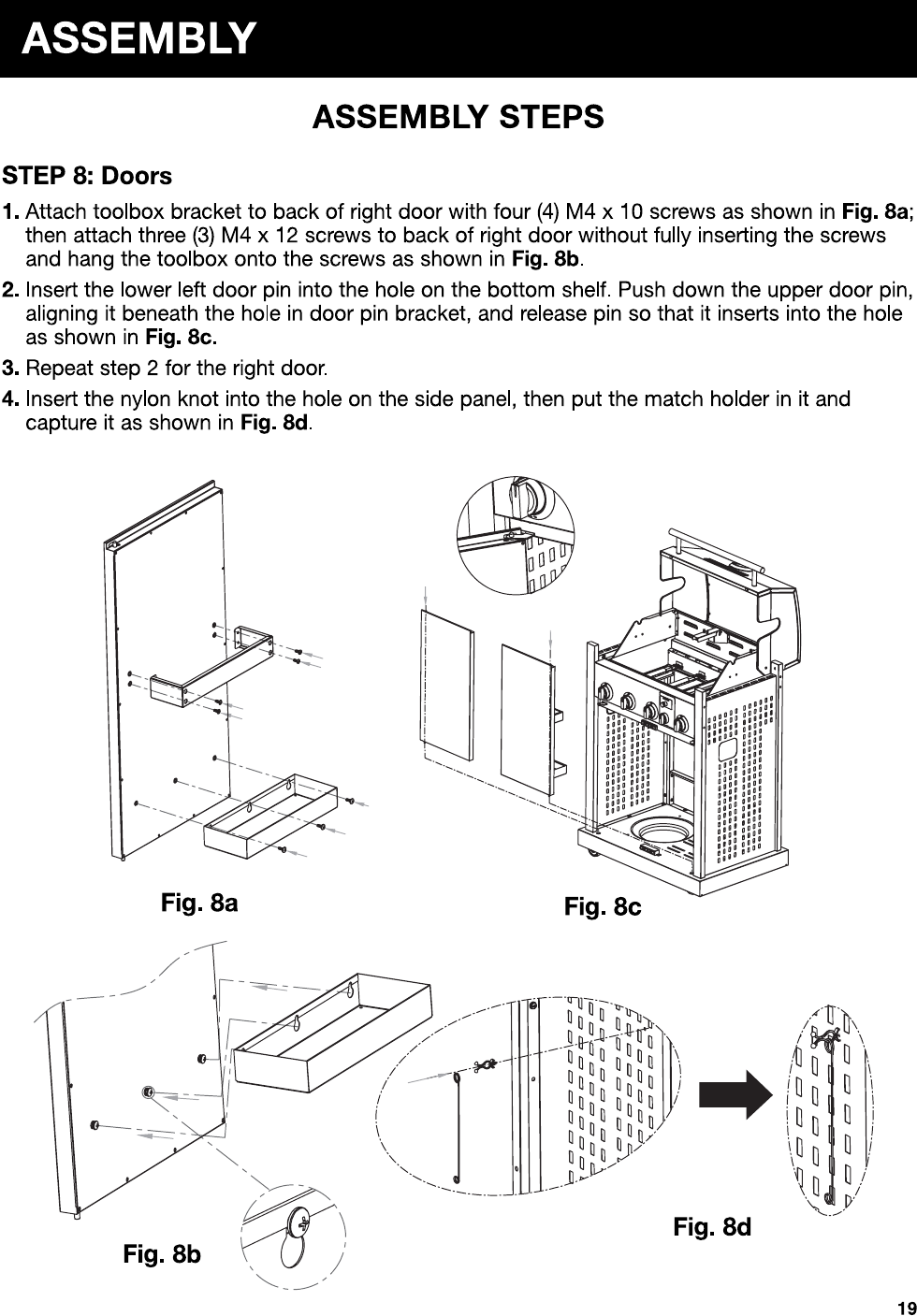 ASSEMBLY

ASSEMBLY STEPS

STEP 8: Doors

1. Attach toolbox bracket to back of right door with four (4) M4 x 10 screws as shown in Fig. 8a; then attach three (3) M4 x 12 screws to back of right door without fully inserting the screws and hang the toolbox onto the screws as shown in Fig. 8b.

2. Insert the lower left door pin into the hole on the bottom shelf. Push down the upper door pin, aligning it beneath the hole in door pin bracket, and release pin so that it inserts into the hole as shown in Fig. 8c.

3. Repeat step 2 for the right door.

4. Insert the nylon knot into the hole on the side panel, then put the match holder in it and capture it as shown in Fig. 8d.

Fig. 8a

Fig. 8c

Fig. 8b

Fig. 8d

19