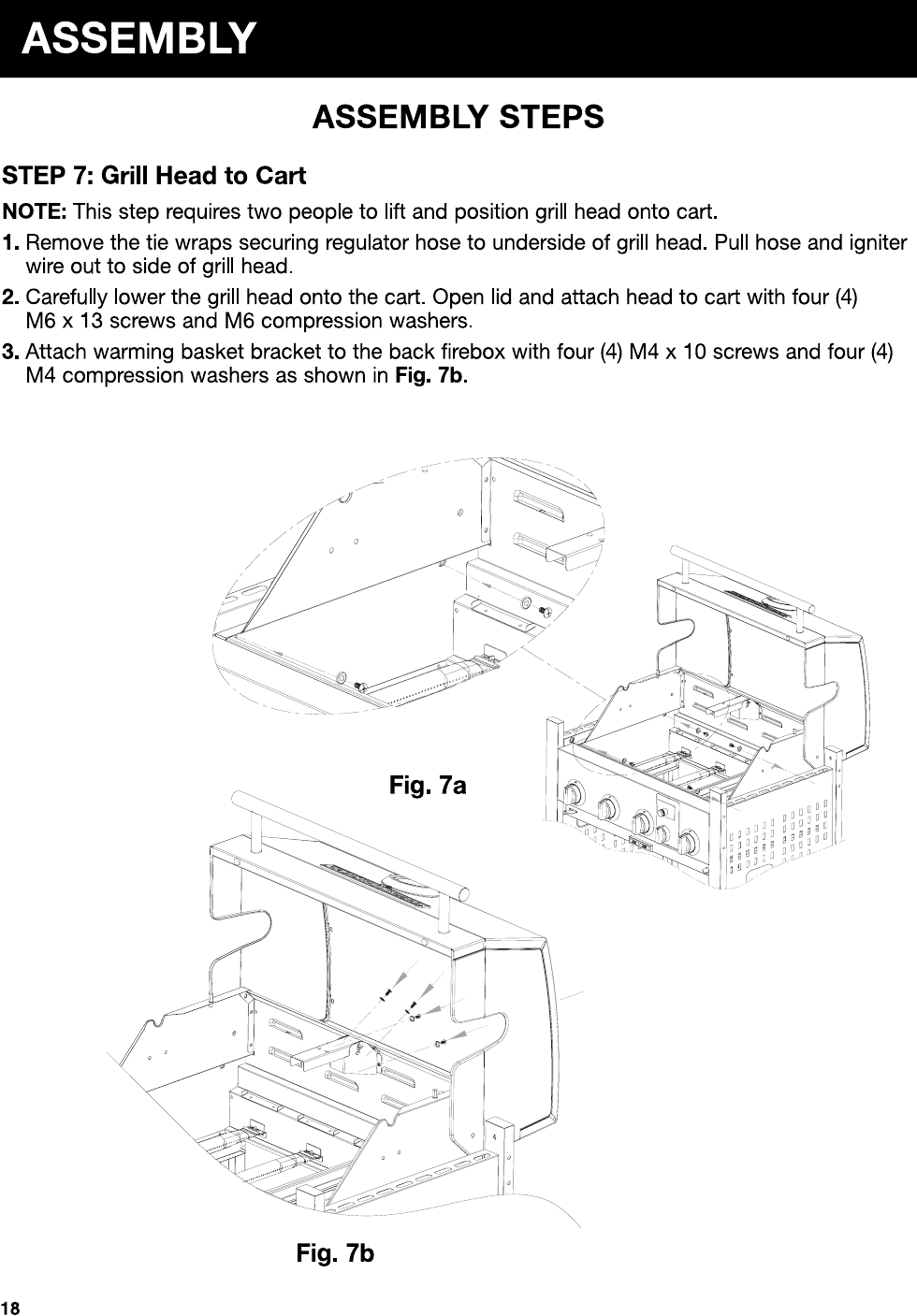 ASSEMBLY

ASSEMBLY STEPS

STEP 7: Grill Head to Cart

NOTE: This step requires two people to lift and position grill head onto cart.

1. Remove the tie wraps securing regulator hose to underside of grill head. Pull hose and igniter wire out to side of grill head.

2. Carefully lower the grill head onto the cart. Open lid and attach head to cart with four (4) M6 x 13 screws and M6 compression washers.

3. Attach warming basket bracket to the back firebox with four (4) M4 x 10 screws and four (4) M4 compression washers as shown in Fig. 7b.

Fig. 7a

Fig. 7b

18