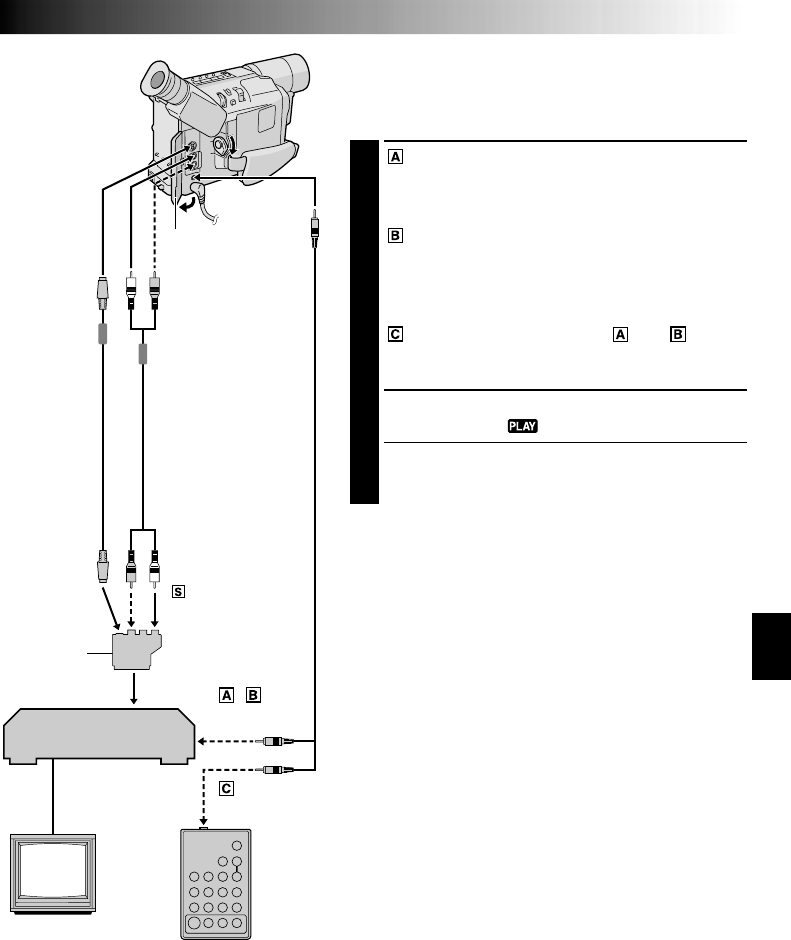 A

B

C A B

PLAY

S

A B

C