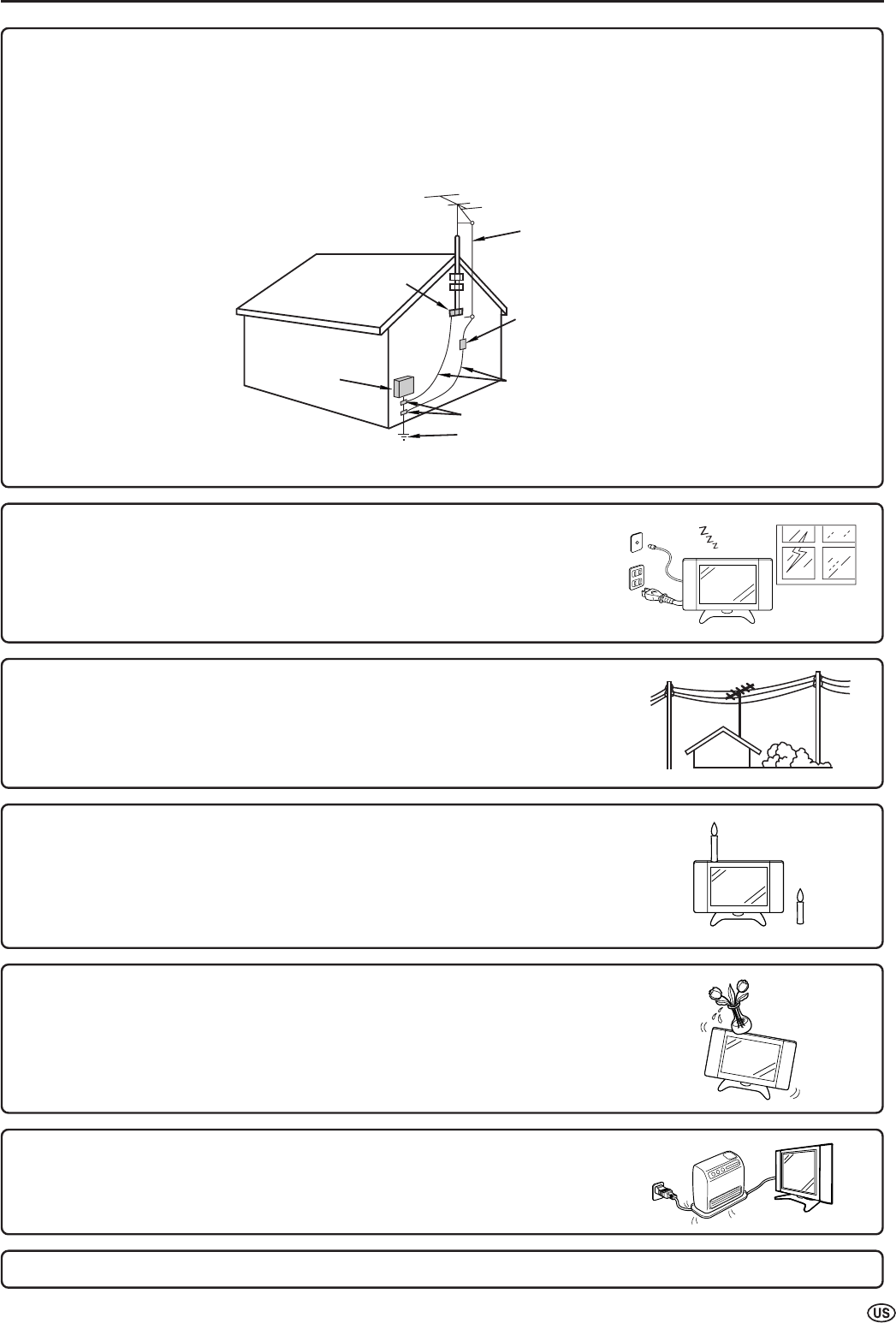 US