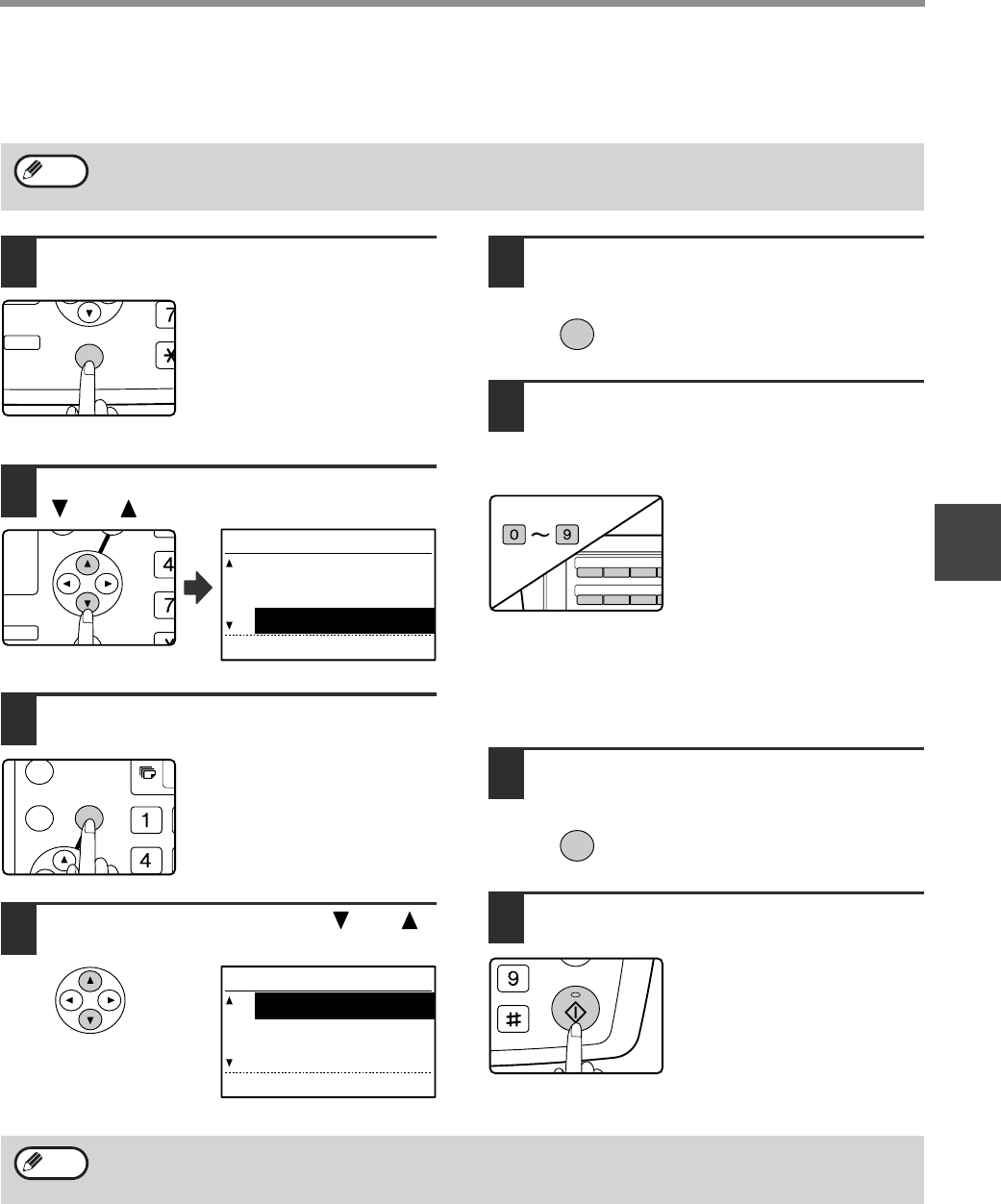 7
4
7
1
4
0 ~ 9
9
#