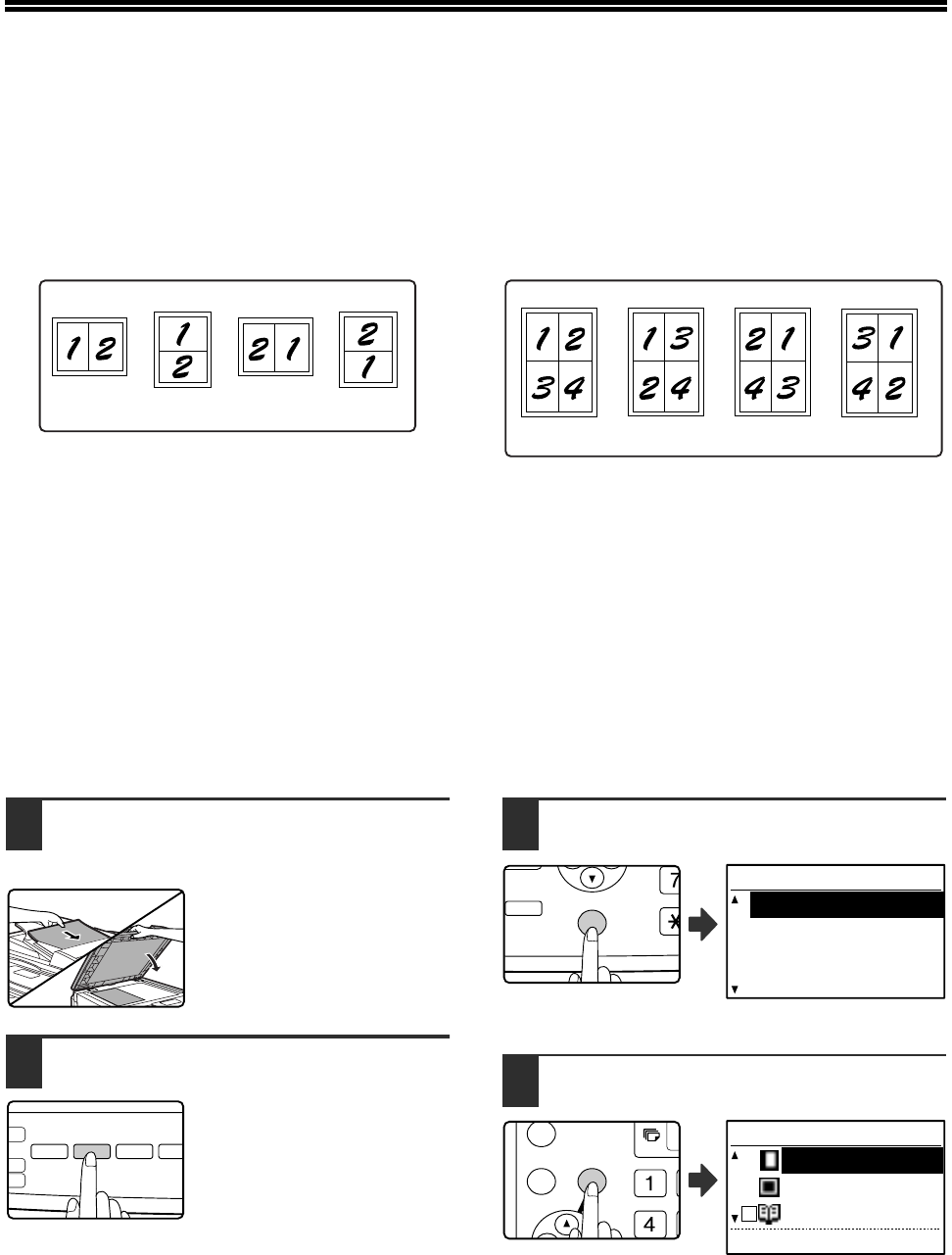 1 2

1
2

2 1

2
1

1 2
3 4

1 3
2 4

2 1
4 3

3 1
4 2

7

1

4