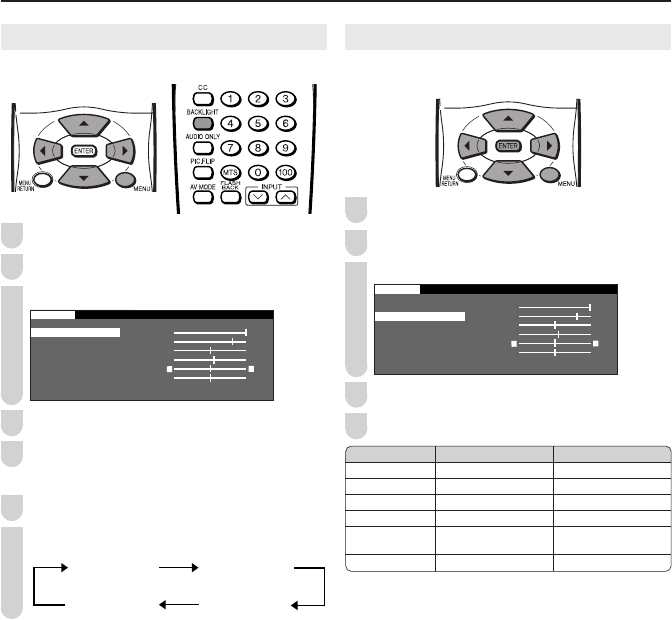 ENTER
MENU RETURN
MENU

CC
1
2
3
BACKLIGHT
4
5
6
AUDIO ONLY
7
8
9
PIC.FLIP
MTS
0
100
AV MODE
FLASH BACK
INPUT

ENTER
MENU RETURN
MENU