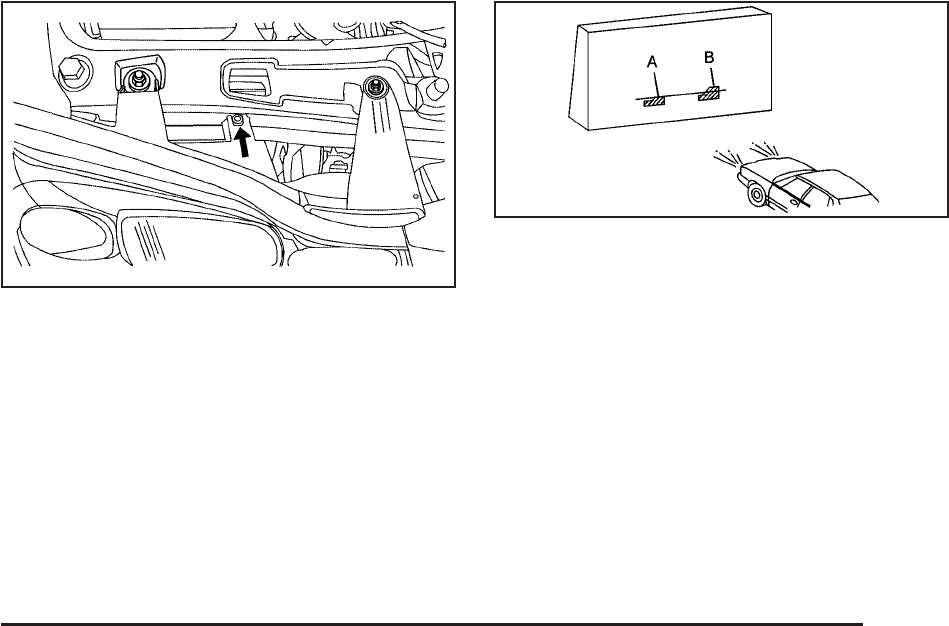 A
B