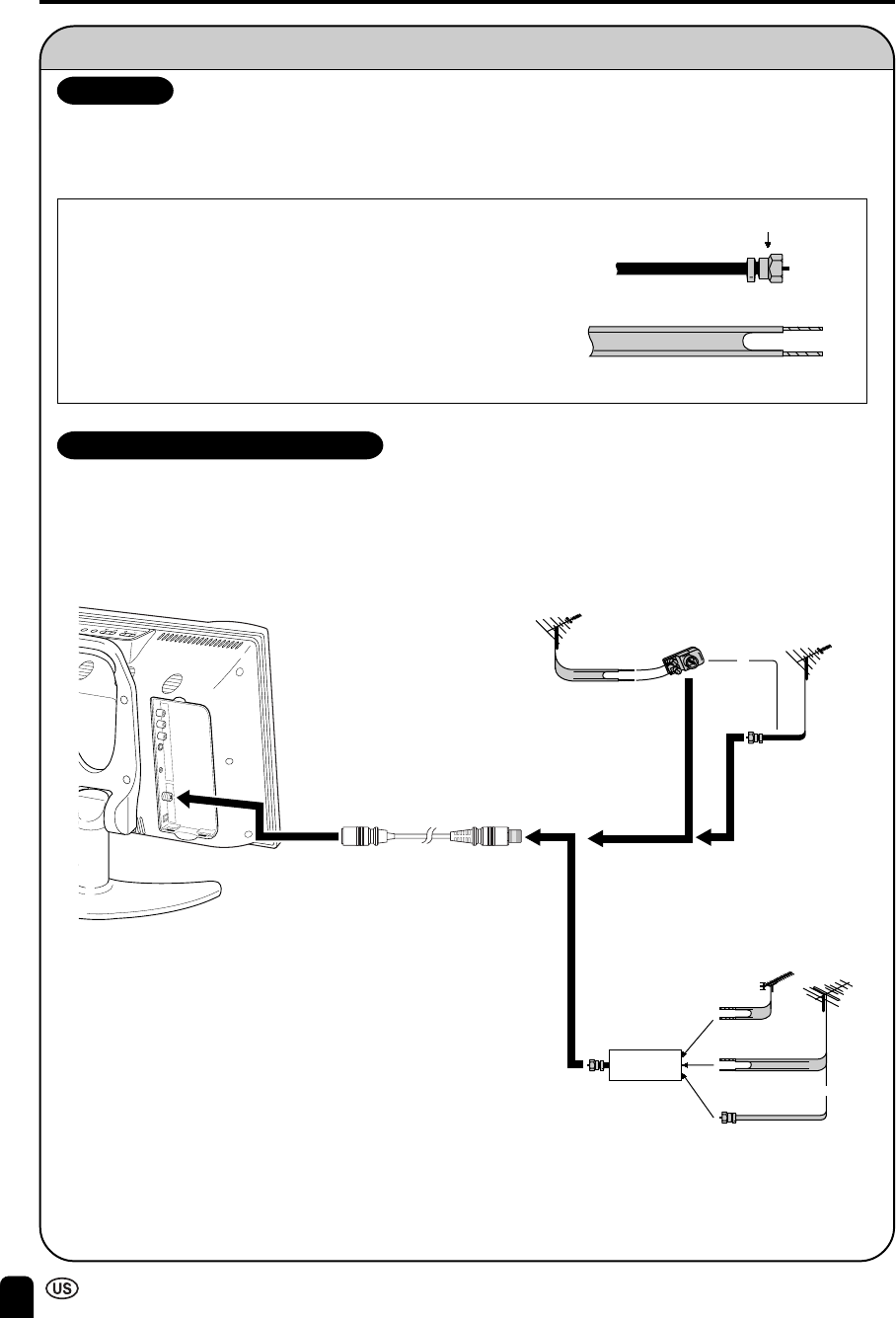 US