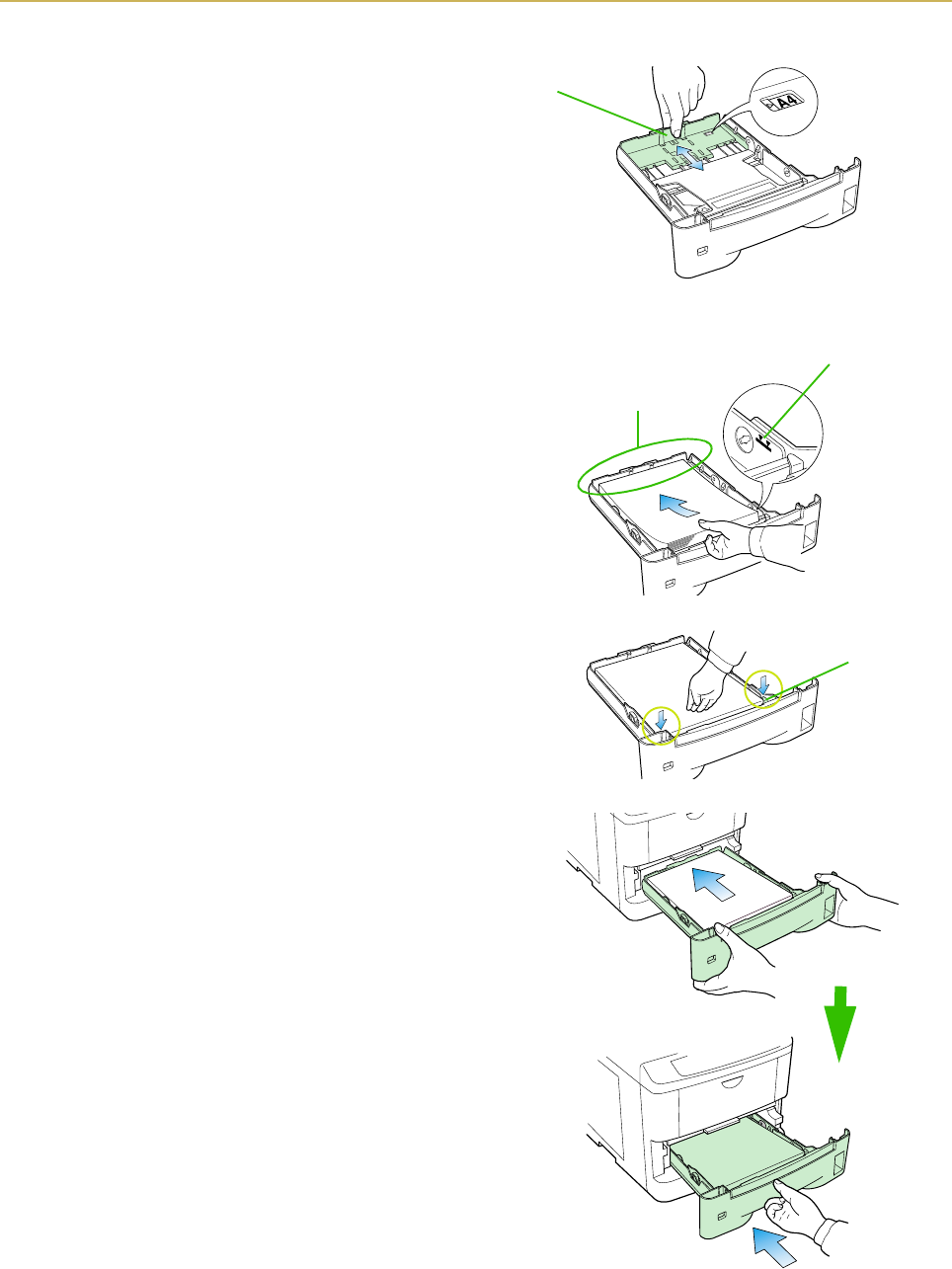 A4