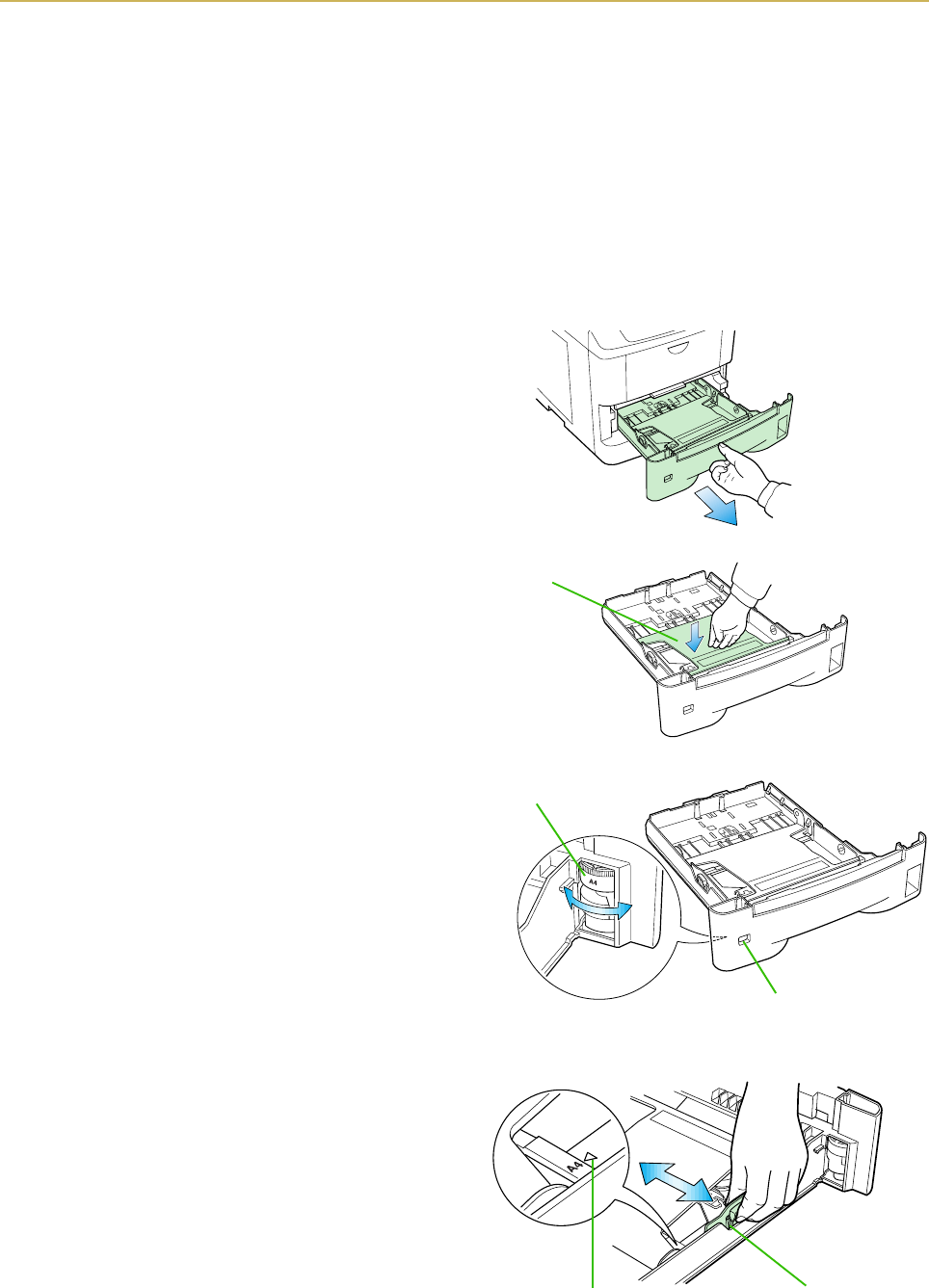 A4

A4