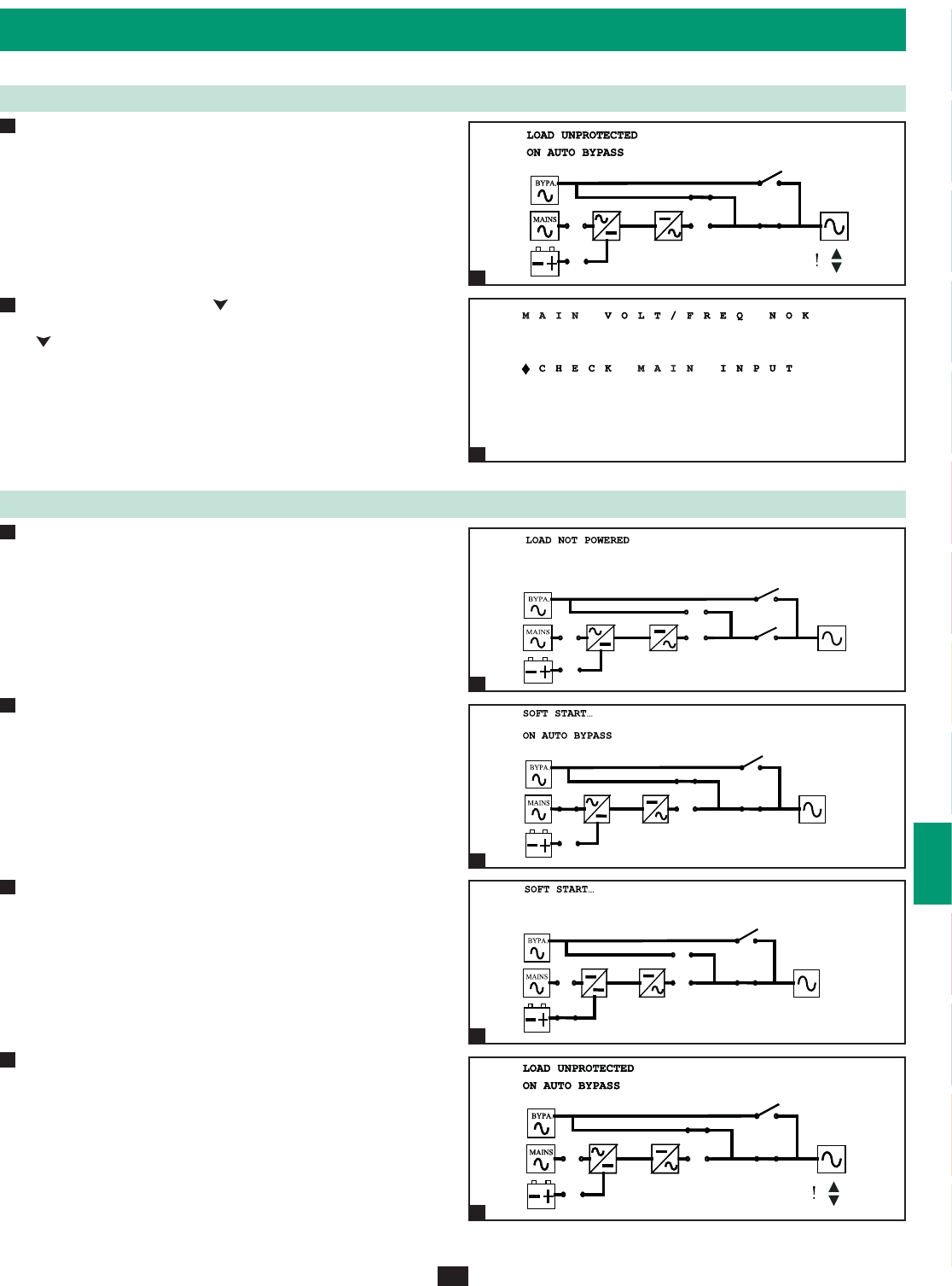 LOAD UNPROTECTED
ON AUTO BYPASS

BYPA.

MAINS

!

MAIN VOLT/FREQ NOK

CHECK MAIN INPUT

LOAD NOT POWERED

BYPA.

MAINS

SOFT START...

ON AUTO BYPASS

BYPA.

MAINS

SOFT START...

BYPA.

MAINS

LOAD UNPROTECTED
ON AUTO BYPASS

BYPA.

MAINS

!