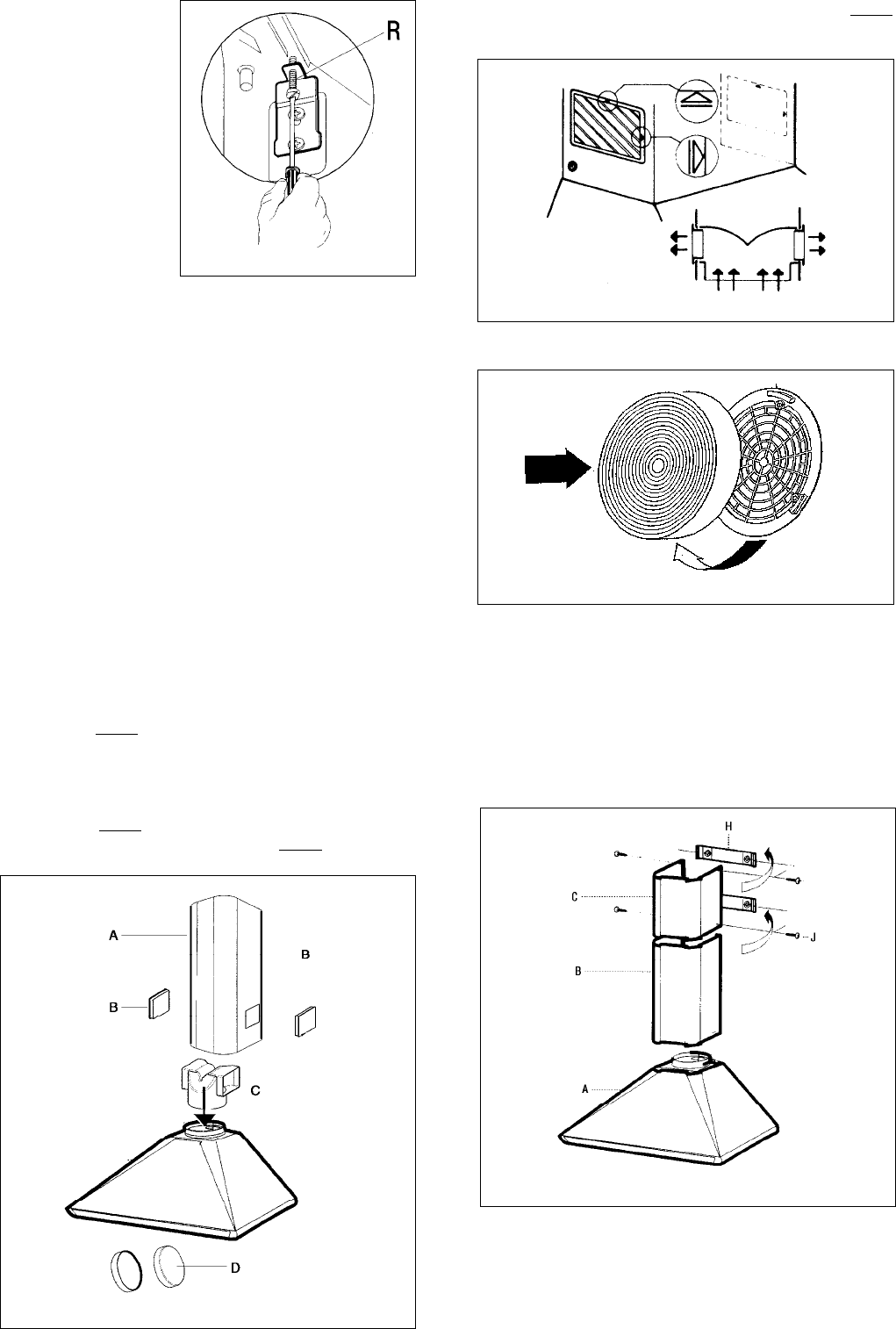 R

A

B

B

C

D

H

C

J

B

A