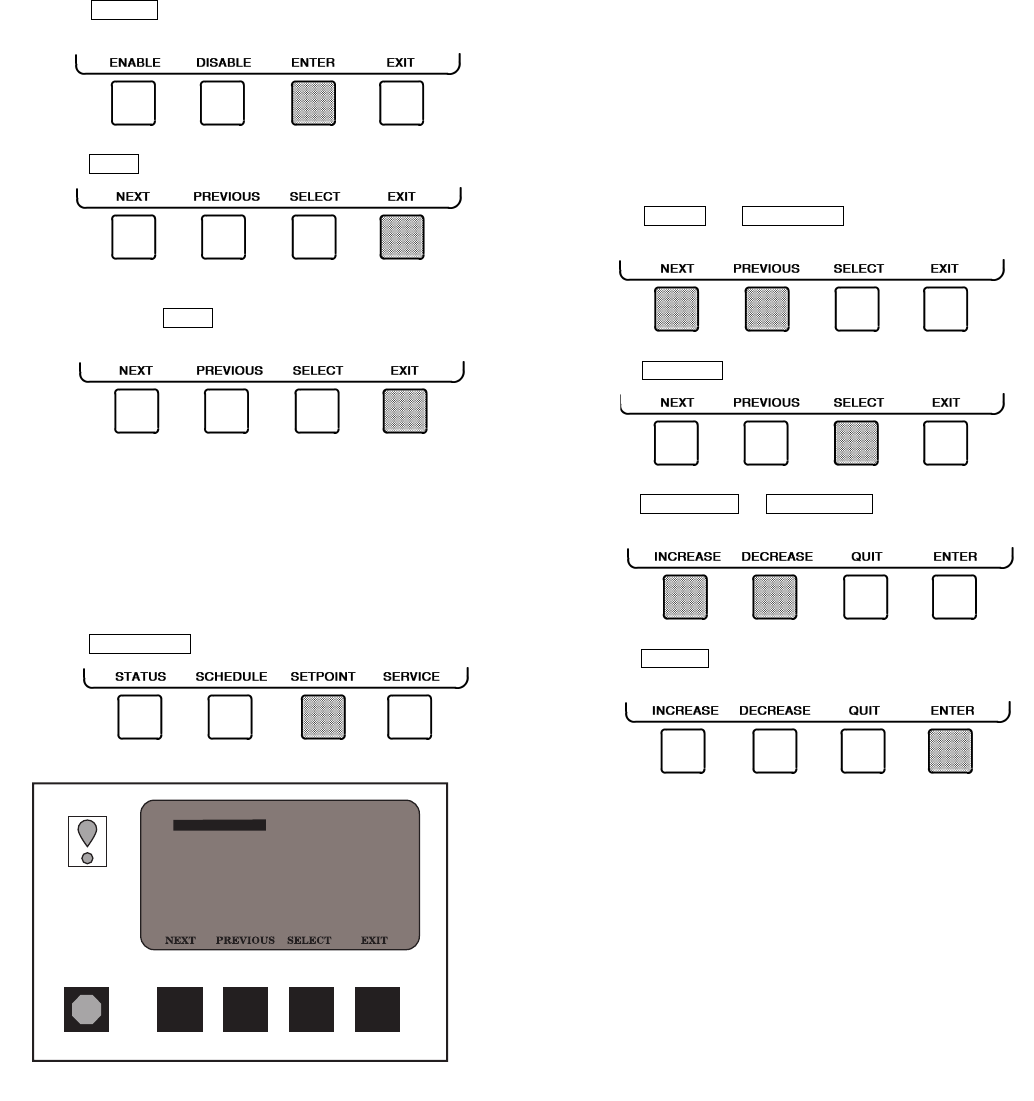 ENABLE DISABLE ENTER EXIT

NEXT PREVIOUS SELECT EXIT

NEXT PREVIOUS SELECT EXIT

STATUS SCHEDULE SETPOINT SERVICE

NEXT PREVIOUS SELECT EXIT

NEXT PREVIOUS SELECT EXIT

NEXT PREVIOUS SELECT EXIT

INCREASE DECREASE QUIT ENTER

INCREASE DECREASE QUIT ENTER