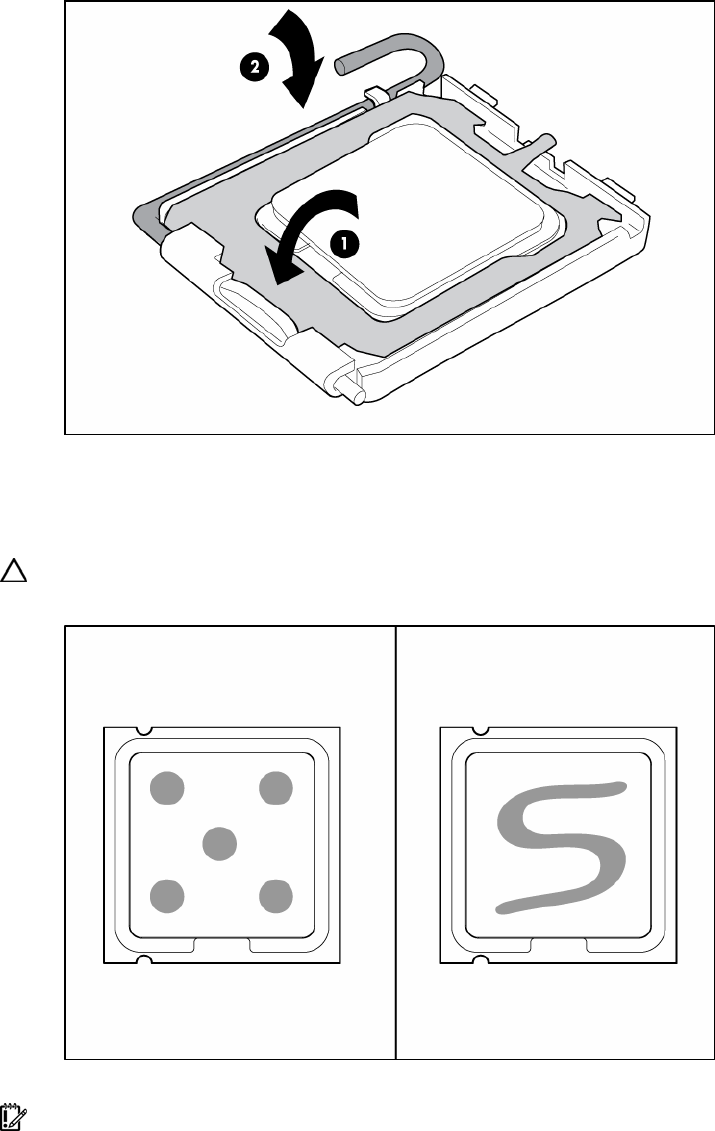 2

1