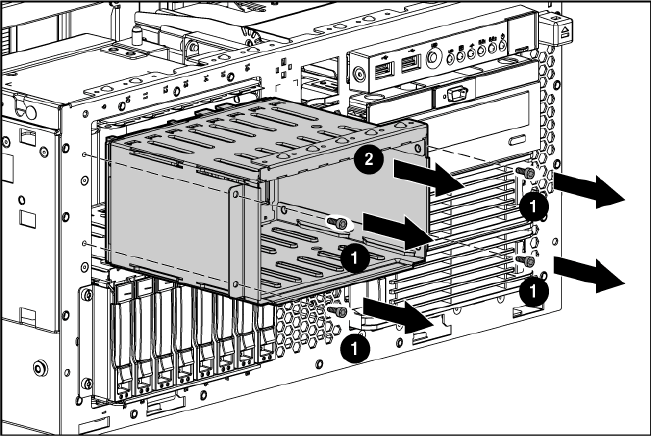 2
1
1
1
1