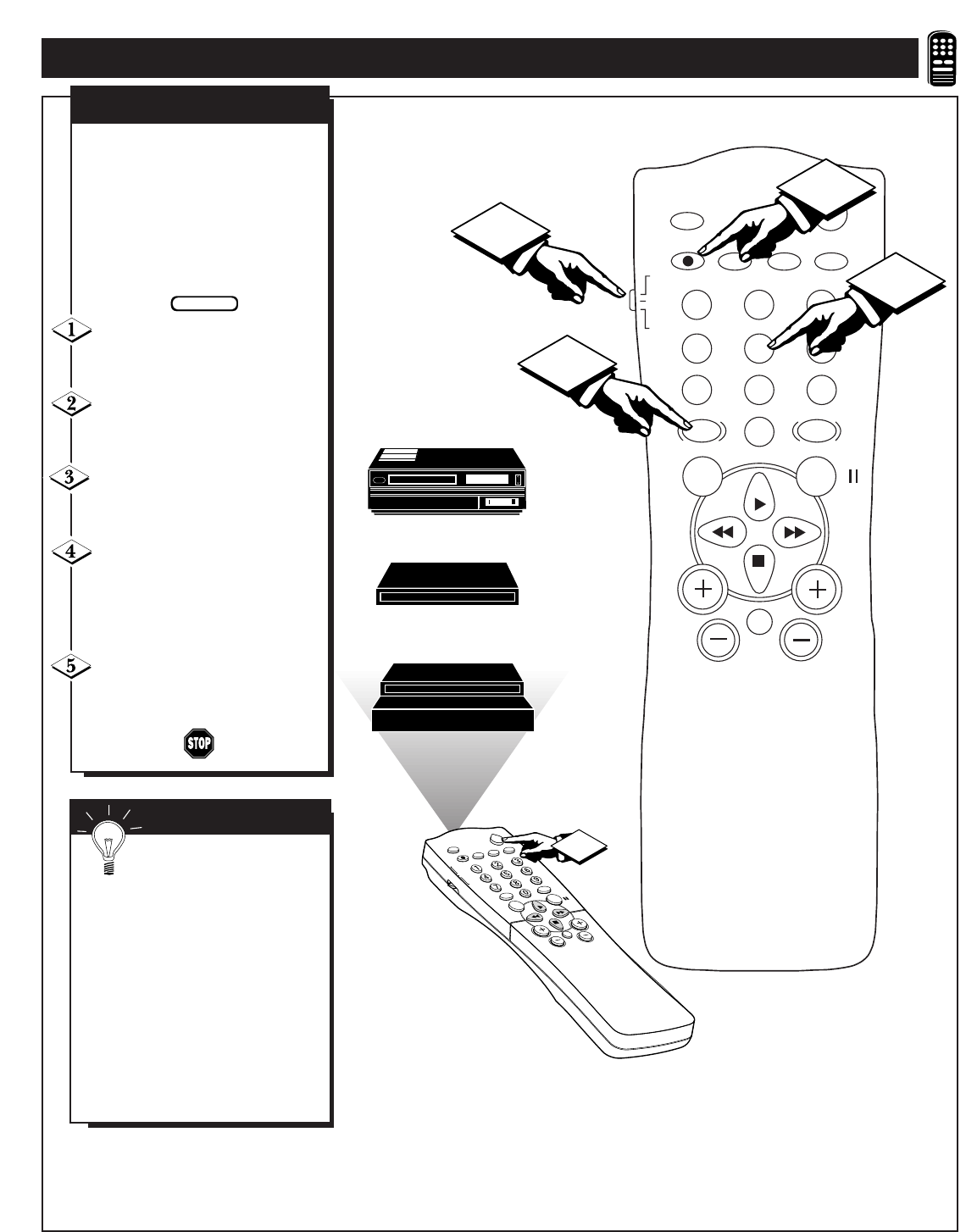 1

2

3

4

5

STOP