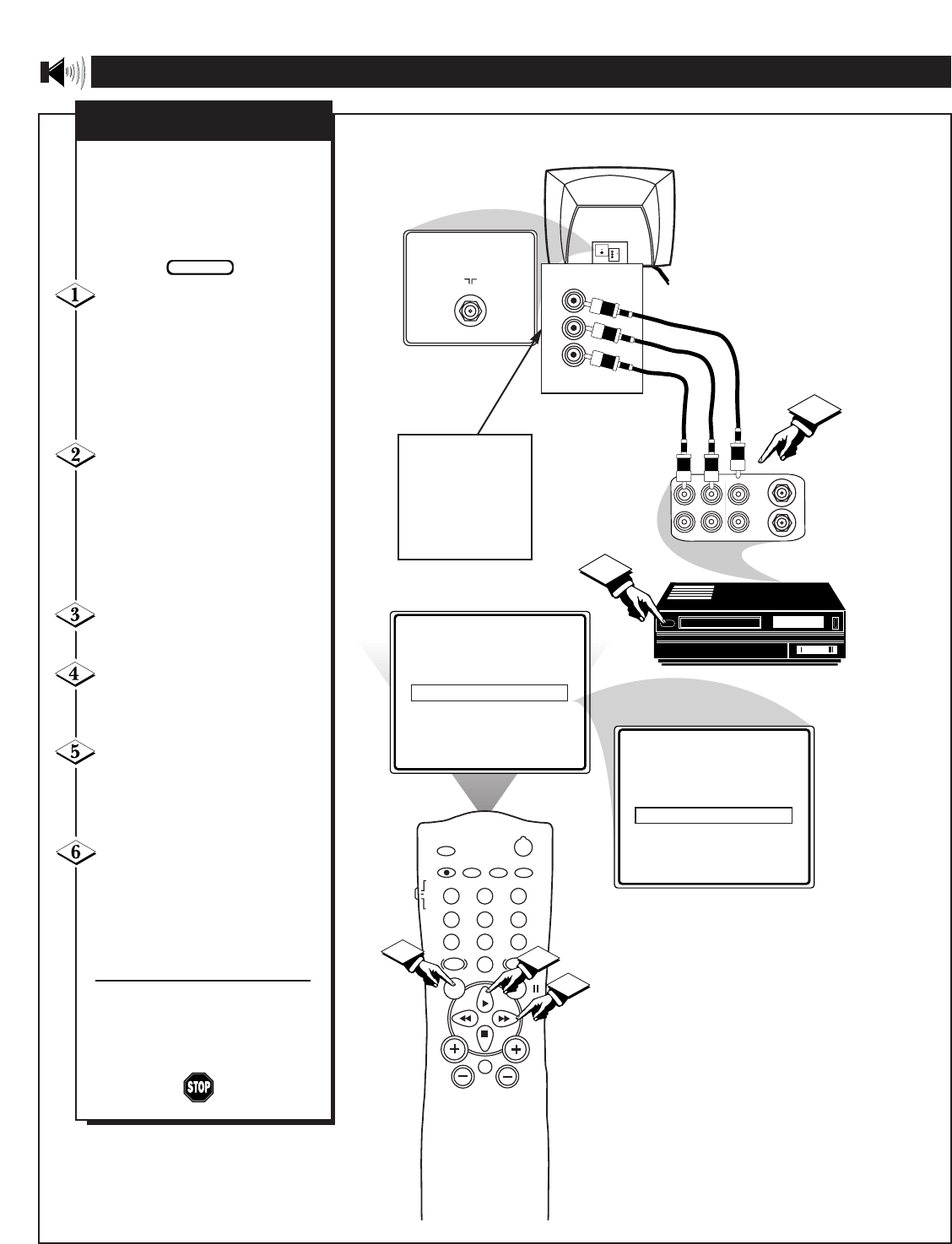 1

2

3

4

5

6

STOP